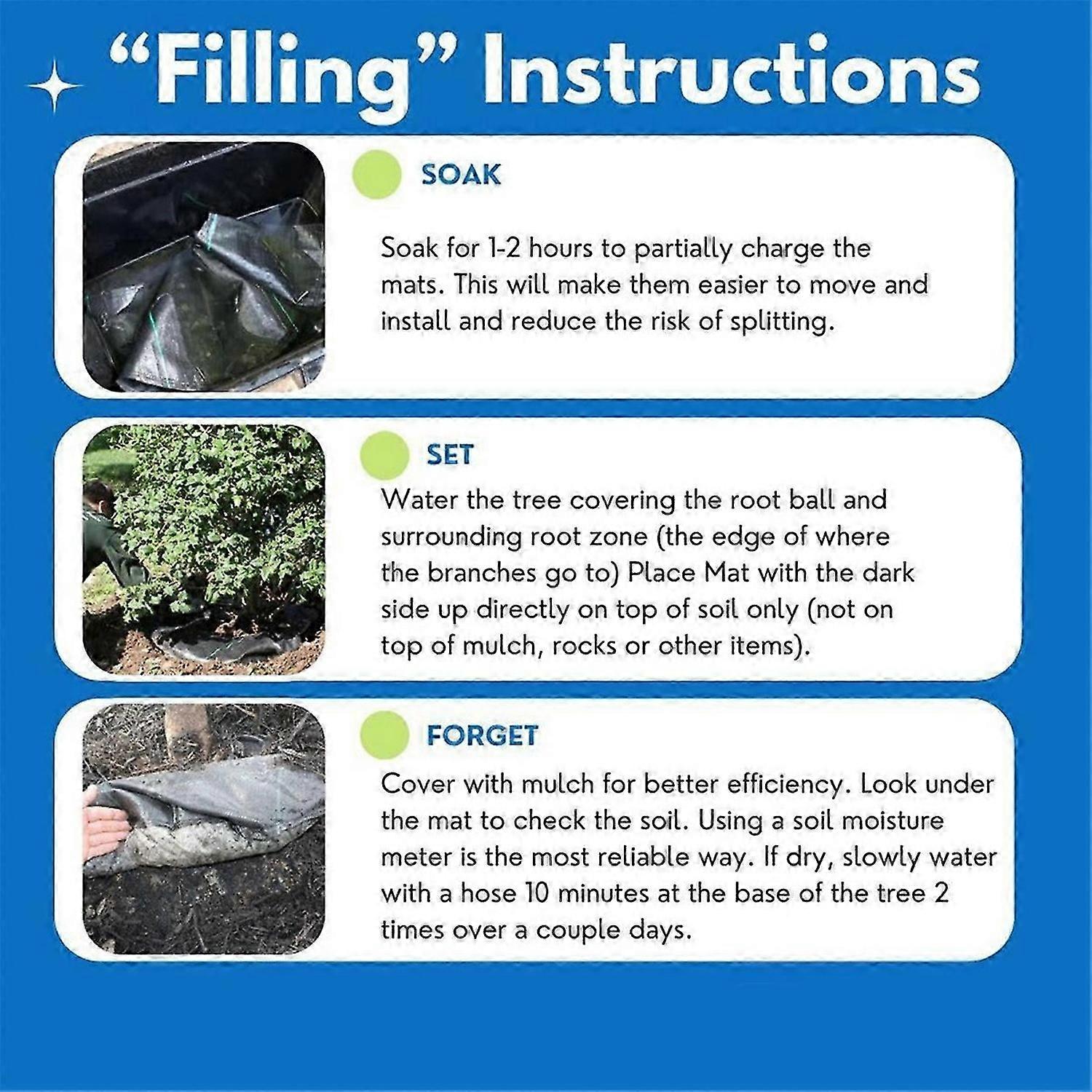 “Filling” Instructions

SOAK

Soak for 1-2 hours to partially charge the mats. This will make them easier to move and install and reduce the risk of splitting.

SET

Water the tree covering the root ball and surrounding root zone (the edge of where the branches go to) Place Mat with the dark side up directly on top of soil only (not on top of mulch, rocks or other items).

FORGET

Cover with mulch for better efficiency. Look under the mat to check the soil. Using a soil moisture meter is the most reliable way. If dry, slowly water with a hose 10 minutes at the base of the tree 2 times over a couple days.