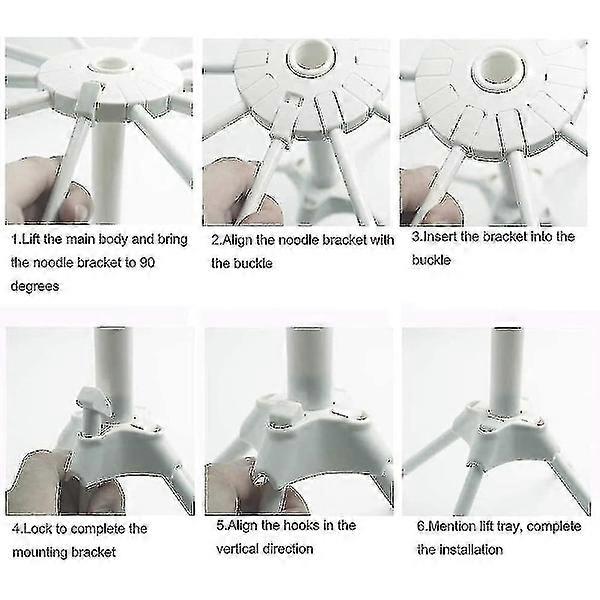 1.Lift the main body and bring the noodle bracket to 90 degrees

2.Align the noodle bracket with the buckle

3.Insert the bracket into the buckle

4.Lock to complete the mounting bracket

5.Align the hooks in the vertical direction

6.Mention lift tray, complete the installation