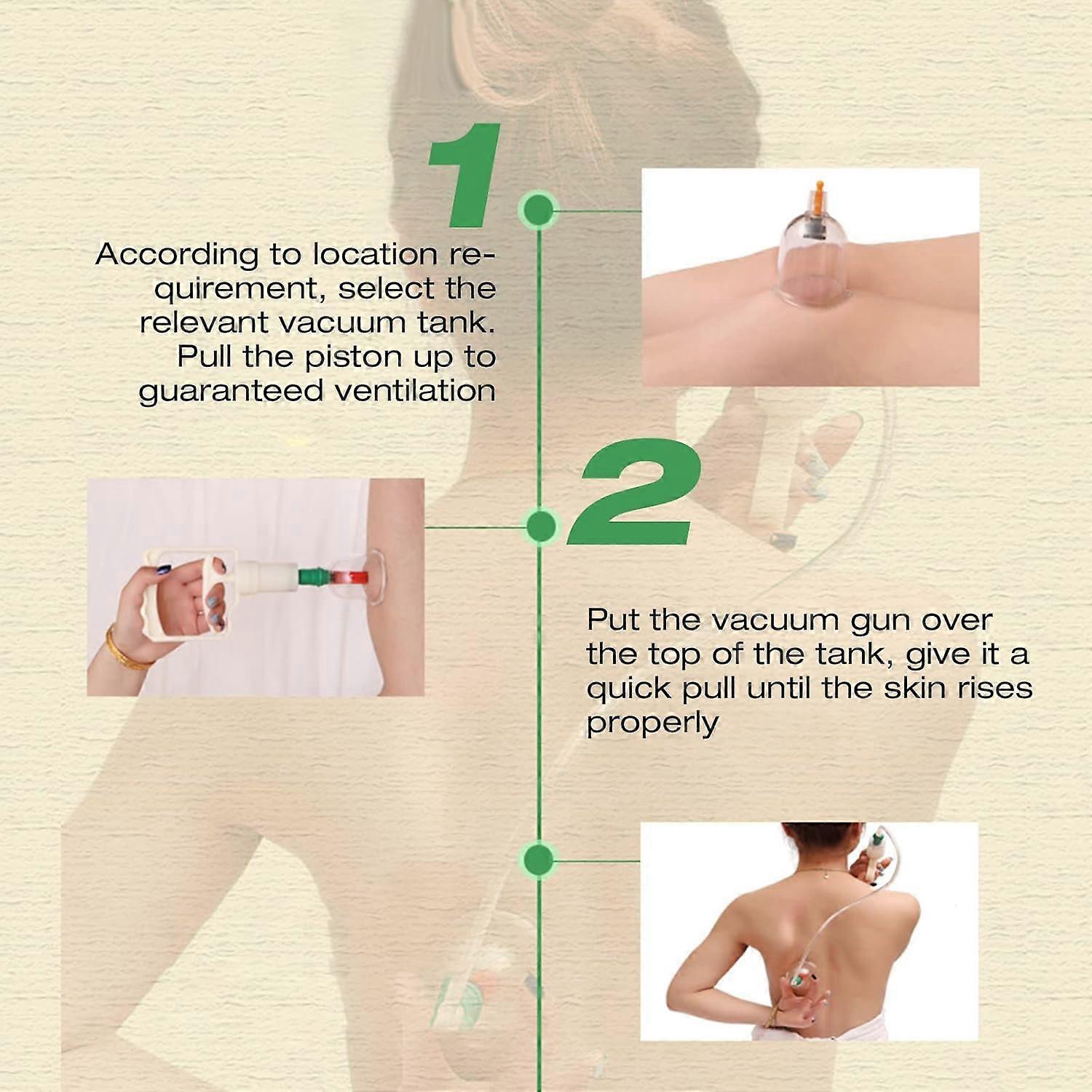 1

According to location requirement, select the relevant vacuum tank. Pull the piston up to guaranteed ventilation

2

Put the vacuum gun over the top of the tank, give it a quick pull until the skin rises properly