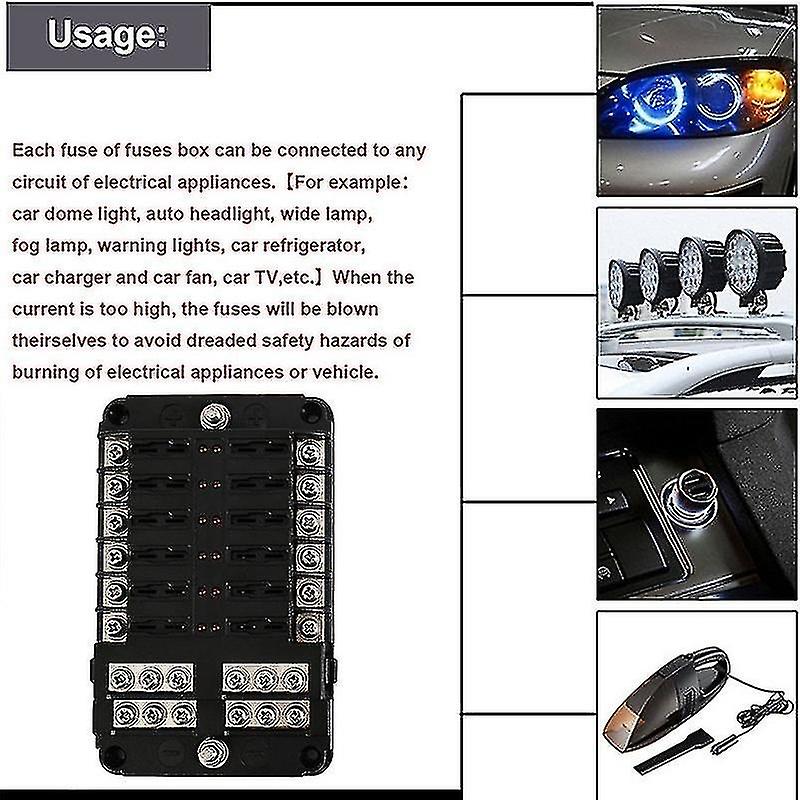 Usage:

Each fuse of fuses box can be connected to any circuit of electrical appliances.【For example: car dome light, auto headlight, wide lamp, fog lamp, warning lights, car refrigerator, car charger and car fan, car TV,etc.】When the current is too high, the fuses will be blown theirselves to avoid dreaded safety hazards of burning of electrical appliances or vehicle.