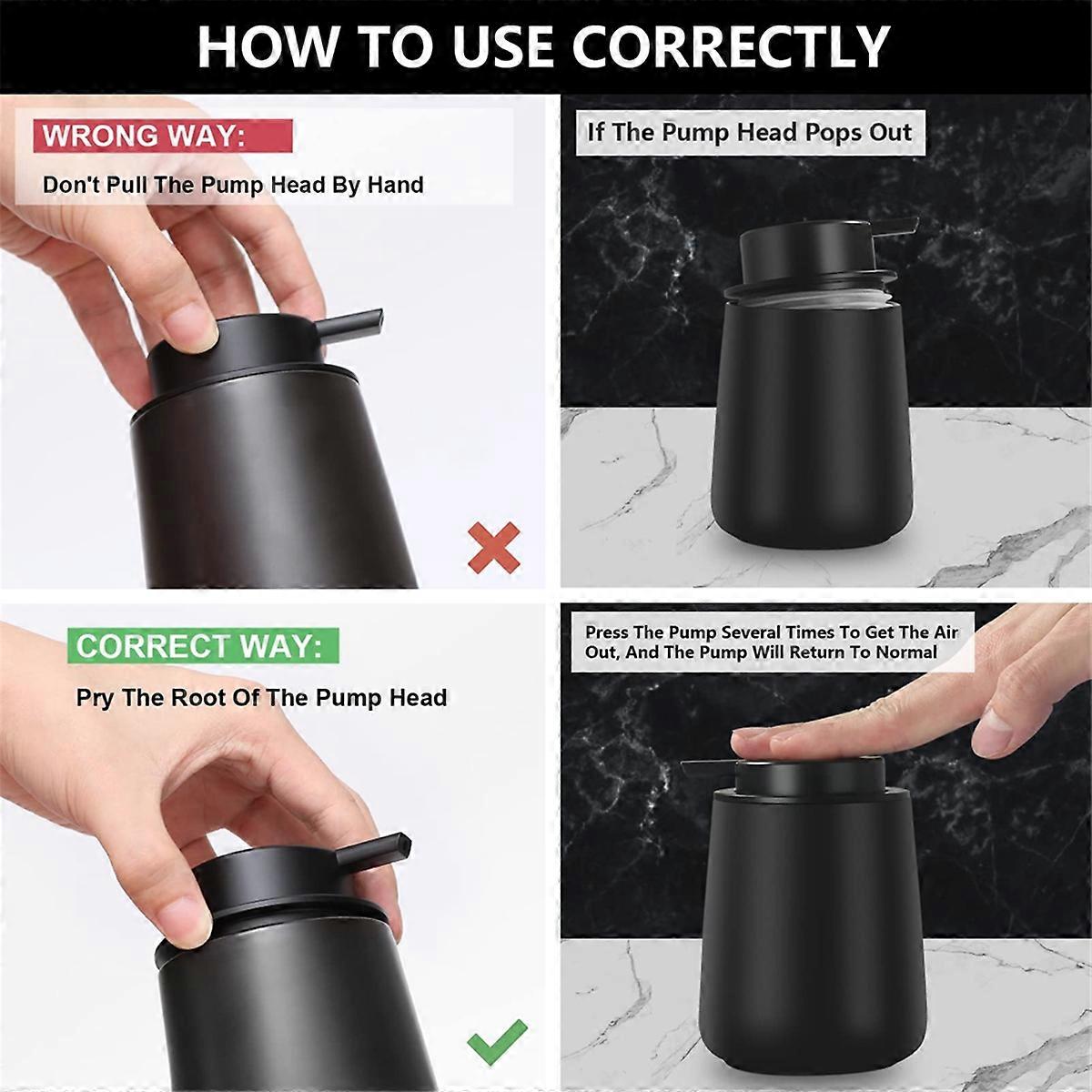 HOW TO USE CORRECTLY

WRONG WAY:

Don't Pull The Pump Head By Hand

If The Pump Head Pops Out

CORRECT WAY:

Pry The Root Of The Pump Head

Press The Pump Several Times To Get The Air Out, And The Pump Will Return To Normal