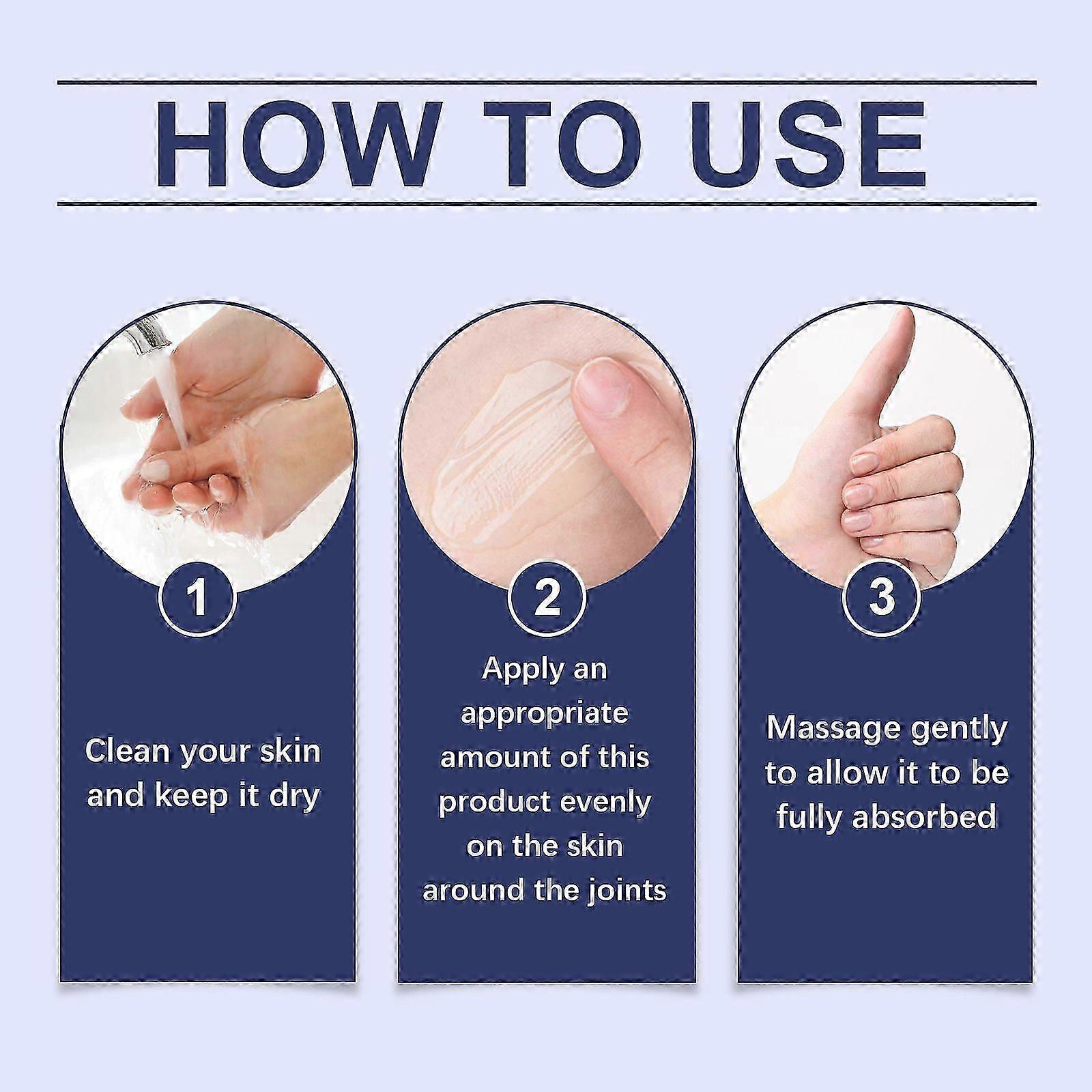 HOW TO USE

1

Clean your skin and keep it dry

2

Apply an appropriate amount of this product evenly on the skin around the joints

3

Massage gently to allow it to be fully absorbed