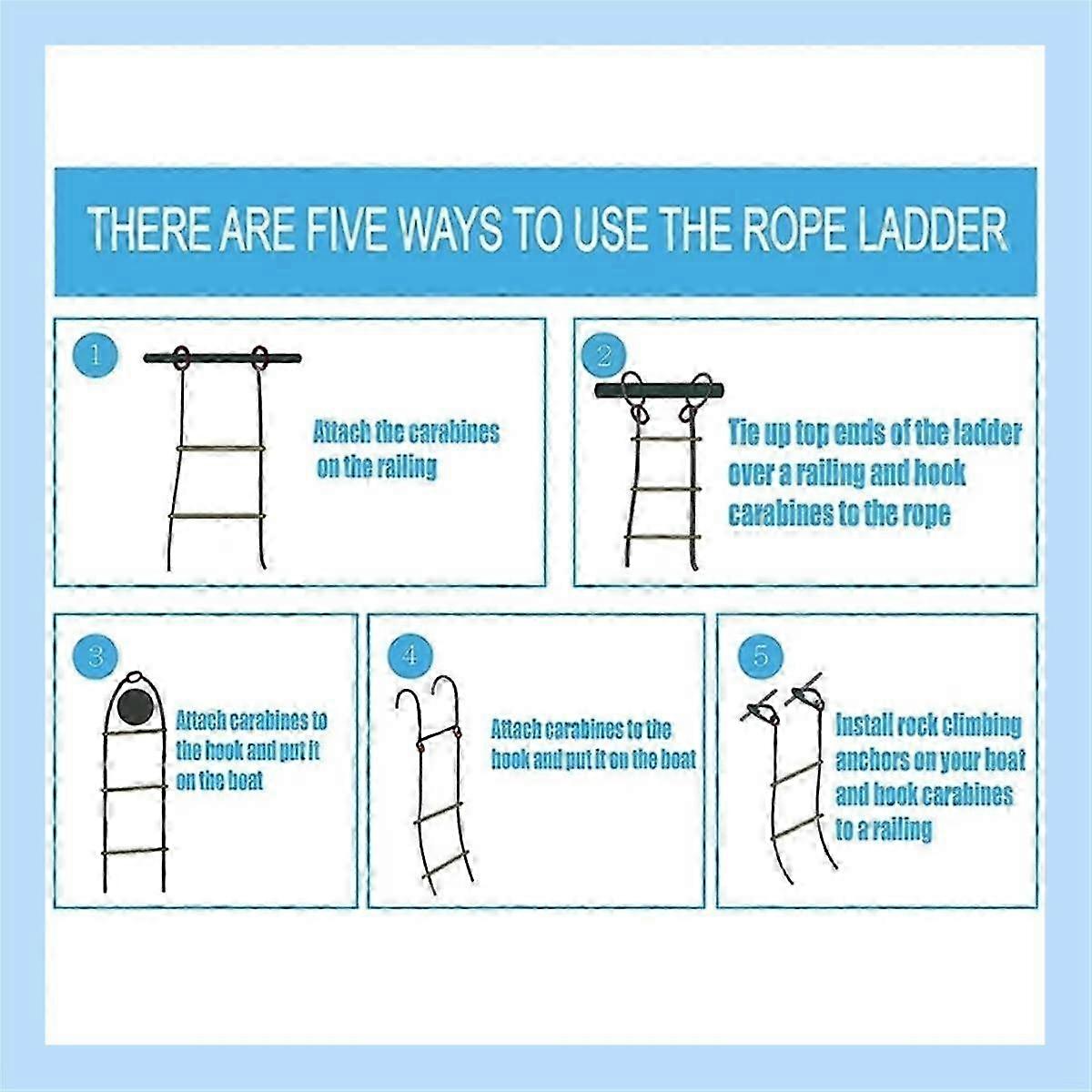 THERE ARE FIVE WAYS TO USE THE ROPE LADDER

1

Attach the carabines on the railing

2

Tie up top ends of the ladder over a railing and hook carabines to the rope

3

Attach carabines to the hook and put it on the boat

4

Attach carabines to the hook and put it on the boat

5

Install rock climbing anchors on your boat and hook carabines to a railing