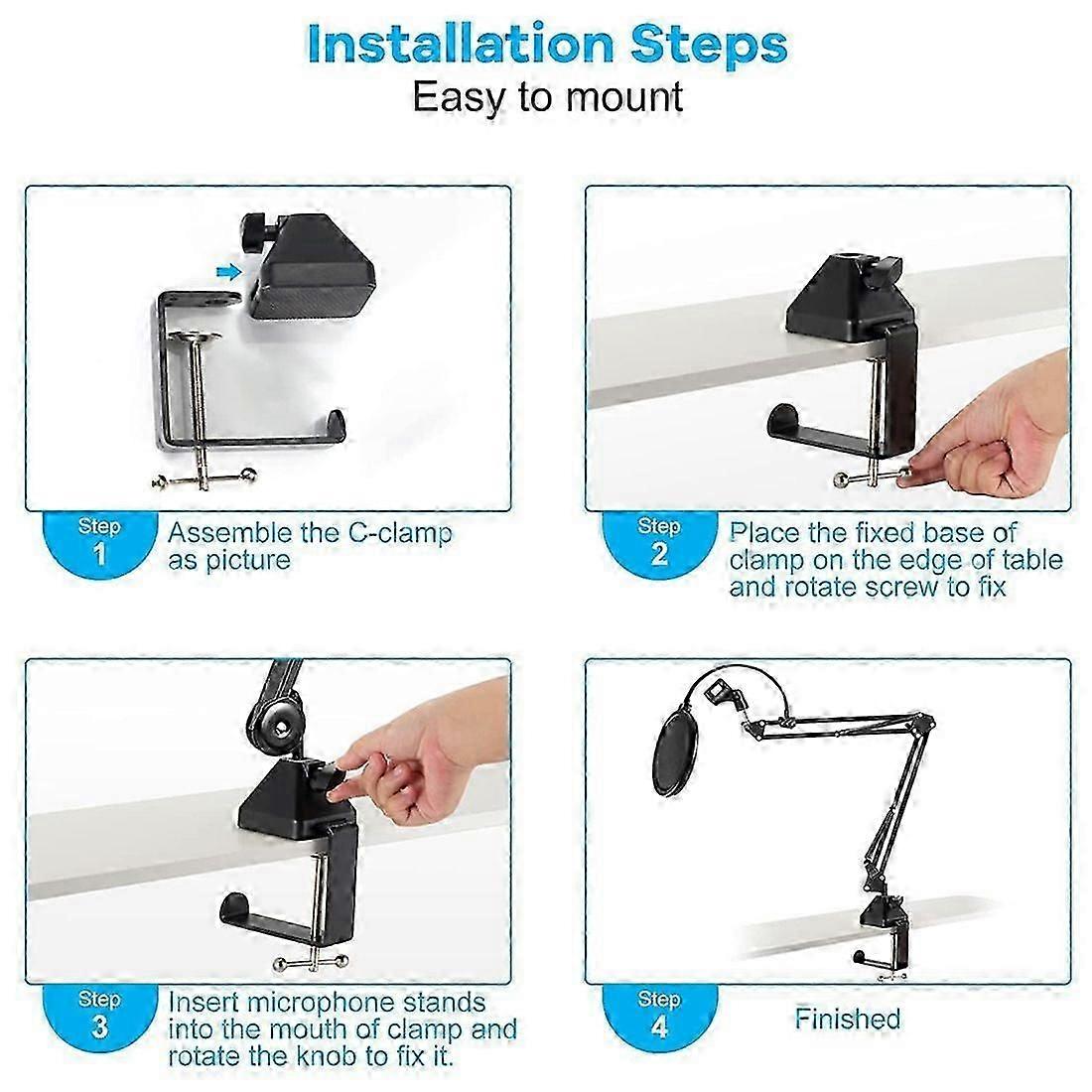 Installation Steps
Easy to mount

Step 1
Assemble the C-clamp as picture

Step 2
Place the fixed base of clamp on the edge of table and rotate screw to fix

Step 3
Insert microphone stands into the mouth of clamp and rotate the knob to fix it.

Step 4
Finished