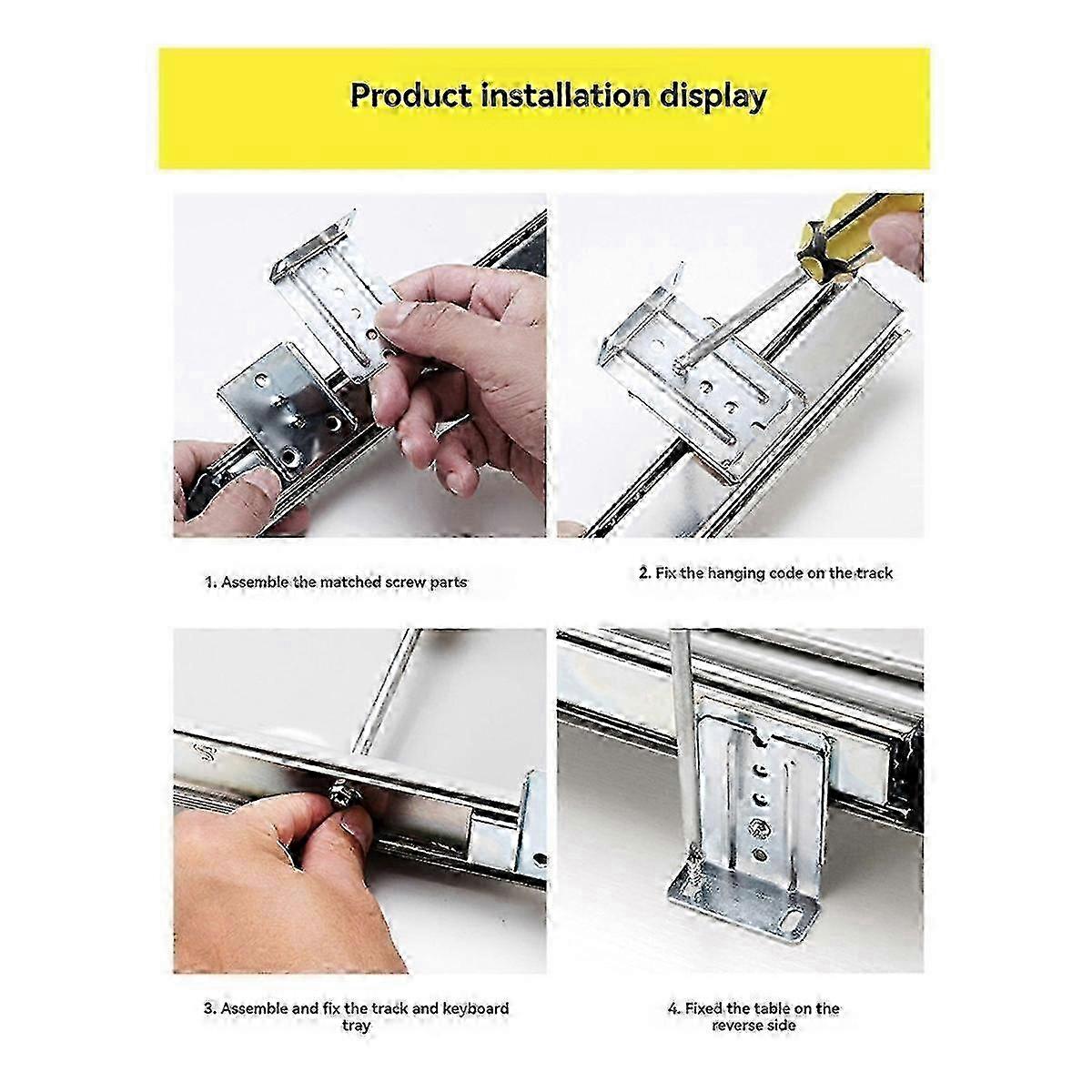 Product installation display

1. Assemble the matched screw parts

2. Fix the hanging code on the track

3. Assemble and fix the track and keyboard tray

4. Fixed the table on the reverse side