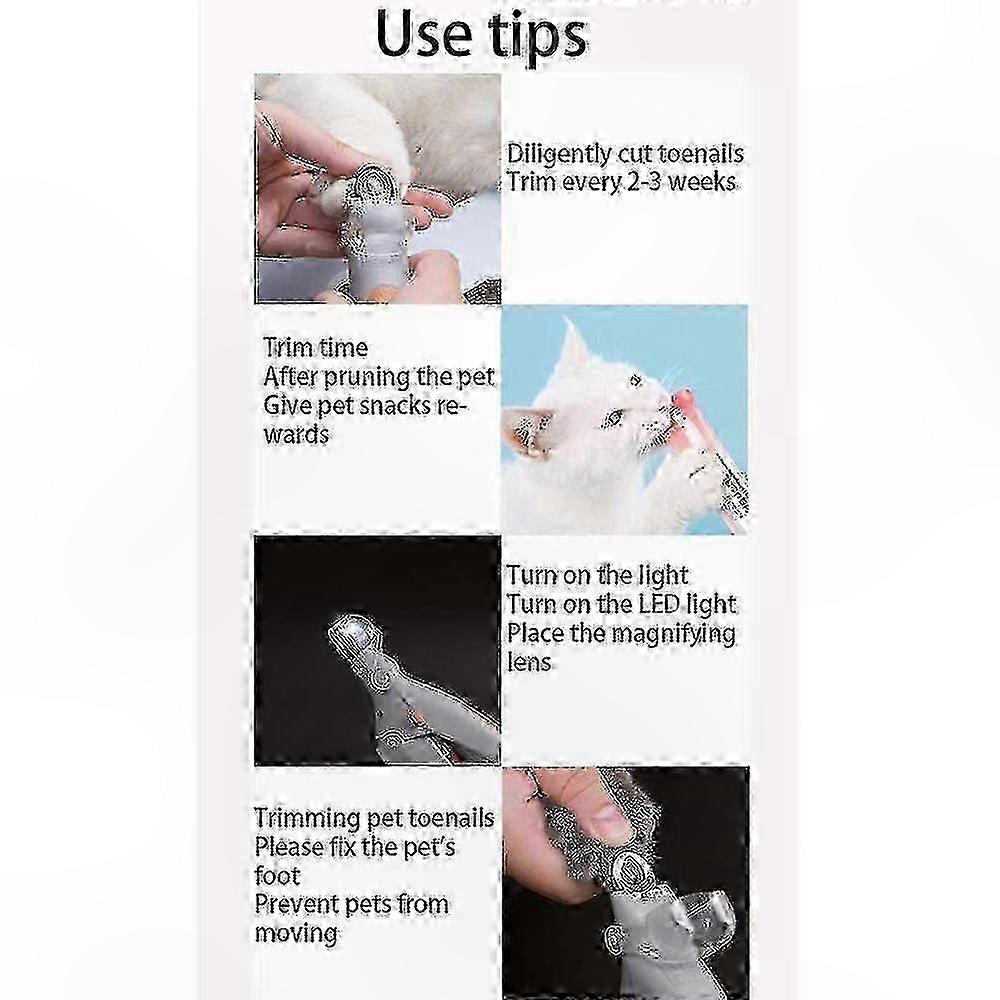 Use tips

Diligently cut toenails
Trim every 2-3 weeks

Trim time
After pruning the pet
Give pet snacks rewards

Turn on the light
Turn on the LED light
Place the magnifying lens

Trimming pet toenails
Please fix the pet's foot
Prevent pets from moving