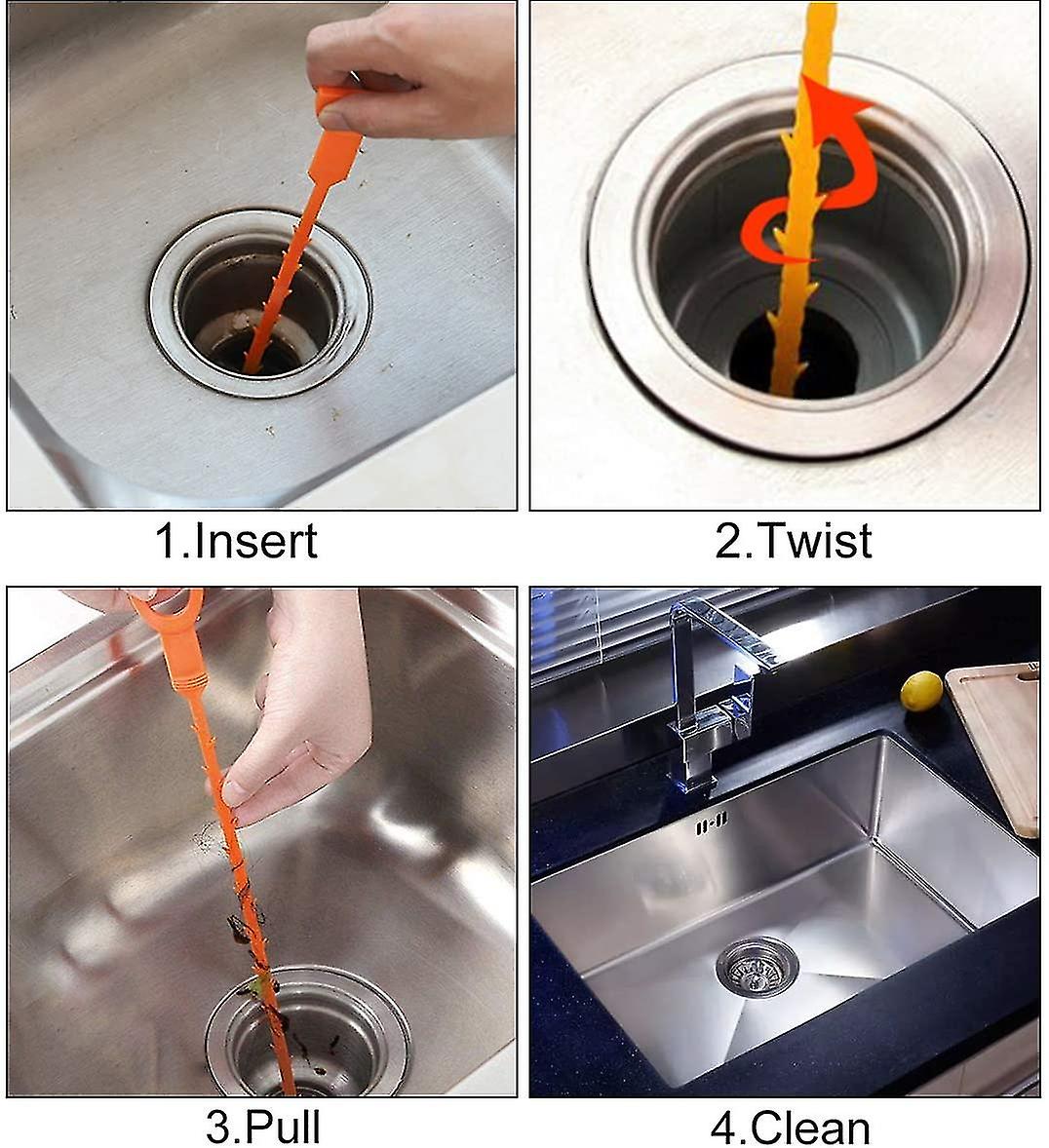 1.Insert

2.Twist

3.Pull

4.Clean