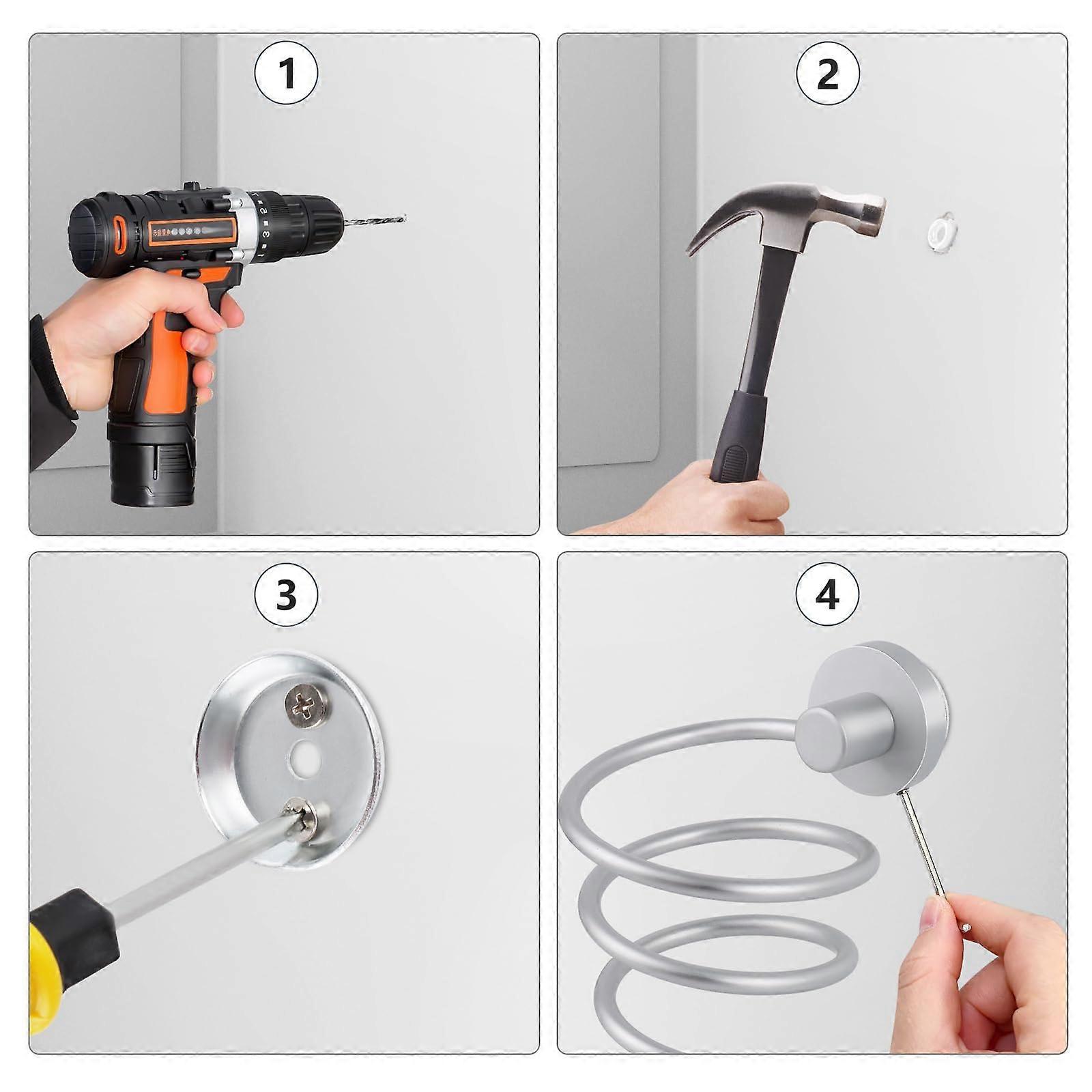 1

2

3

4