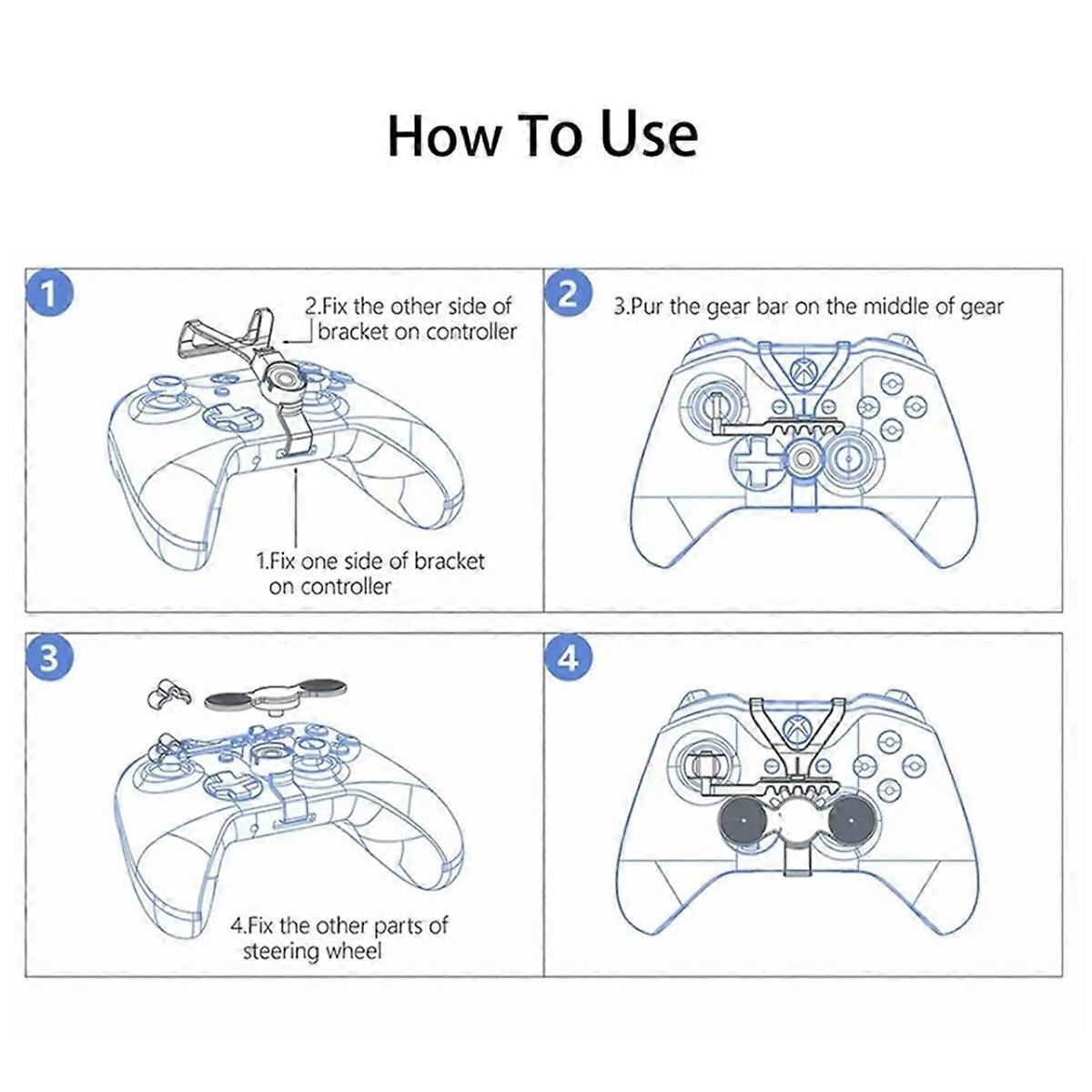 How To Use

1

2.Fix the other side of bracket on controller

1.Fix one side of bracket on controller

2

3.Pur the gear bar on the middle of gear

3

4.Fix the other parts of steering wheel

4