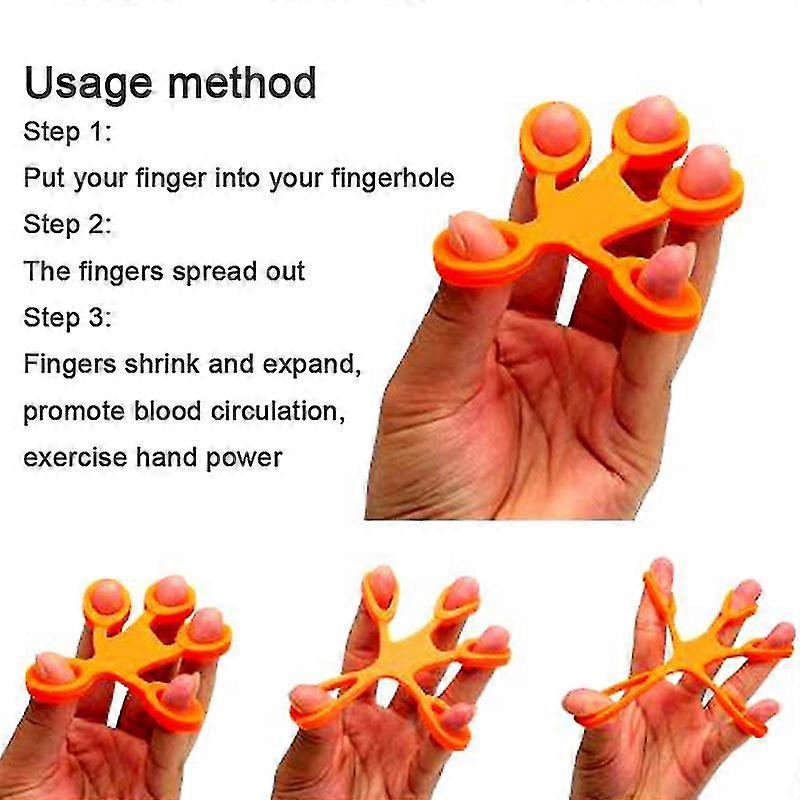 Usage method
Step 1:
Put your finger into your fingerhole
Step 2:
The fingers spread out
Step 3:
Fingers shrink and expand, promote blood circulation, exercise hand power