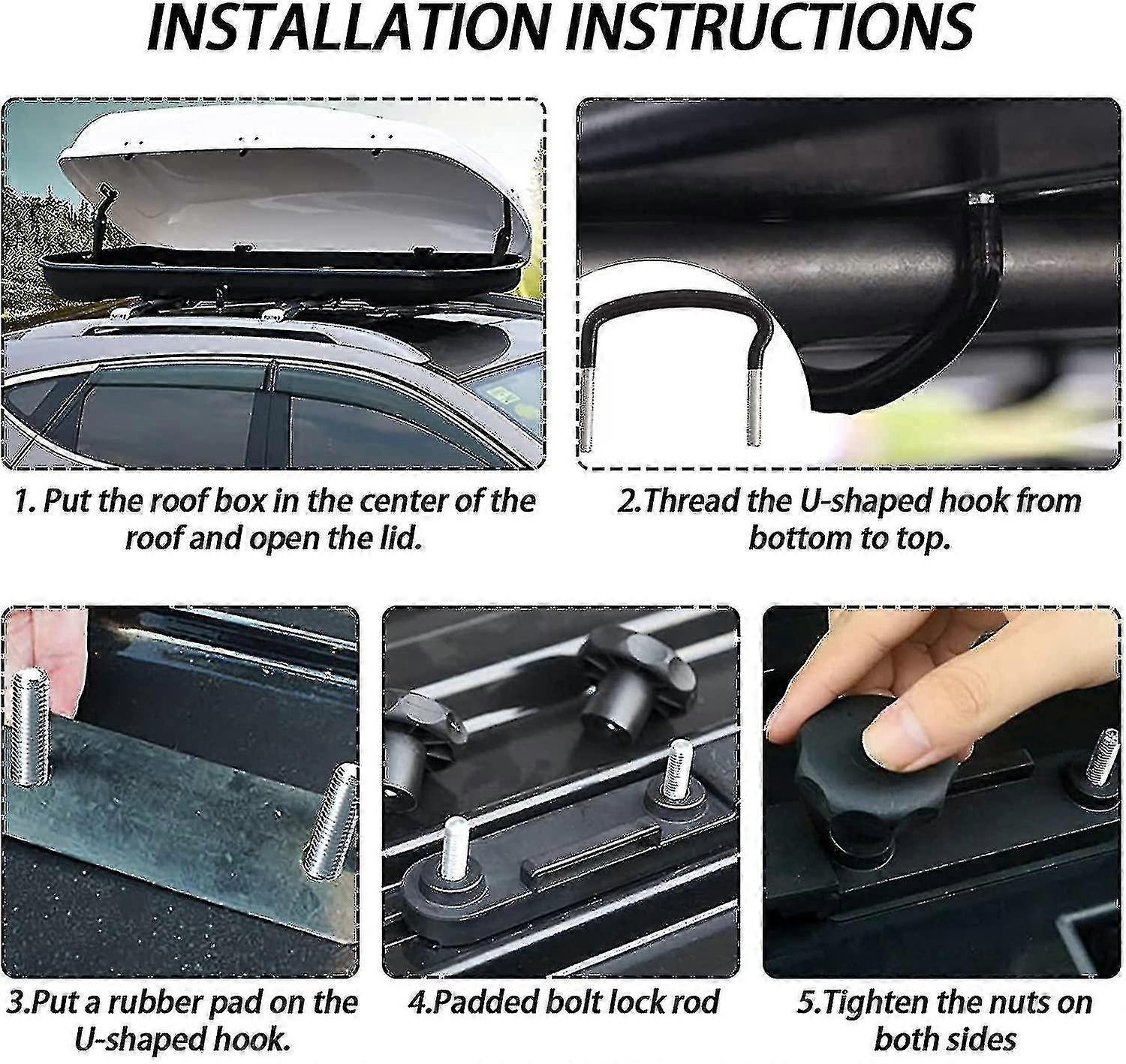 INSTALLATION INSTRUCTIONS

1. Put the roof box in the center of the roof and open the lid.

2.Thread the U-shaped hook from bottom to top.

3.Put a rubber pad on the U-shaped hook.

4.Padded bolt lock rod

5.Tighten the nuts on both sides