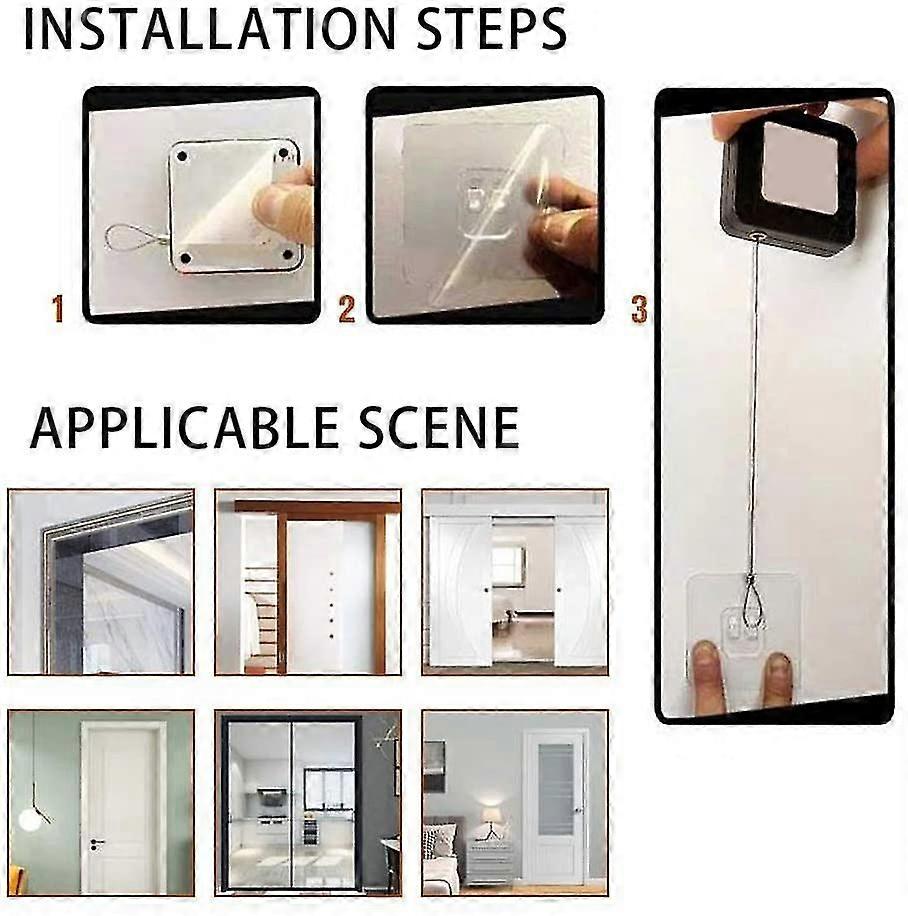 INSTALLATION STEPS

1

2

3

APPLICABLE SCENE