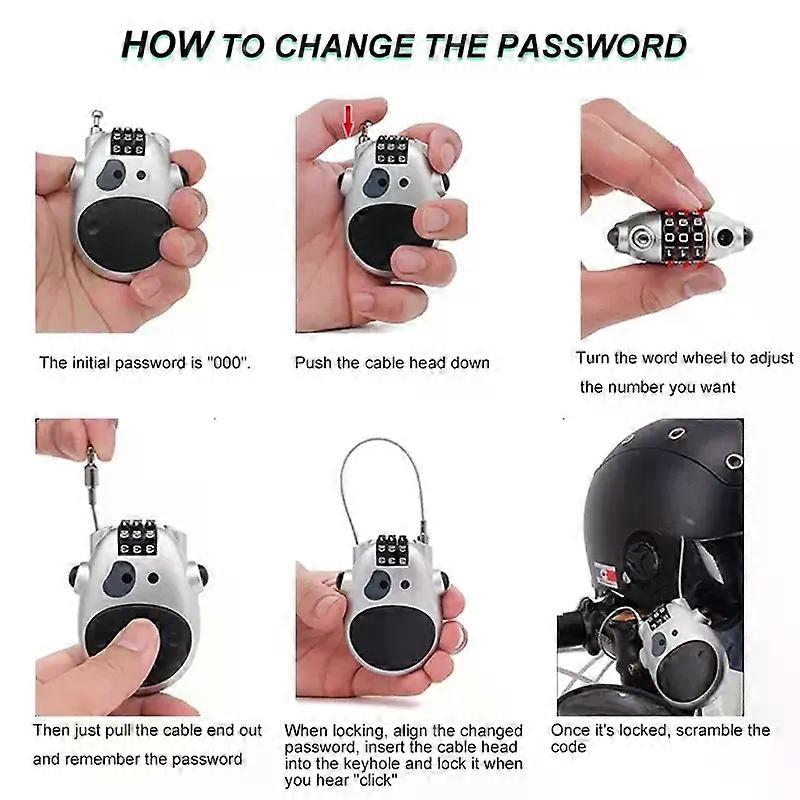 HOW TO CHANGE THE PASSWORD

The initial password is "000".

Push the cable head down

Turn the word wheel to adjust the number you want

Then just pull the cable end out and remember the password

When locking, align the changed password, insert the cable head into the keyhole and lock it when you hear "click"

Once it's locked, scramble the code