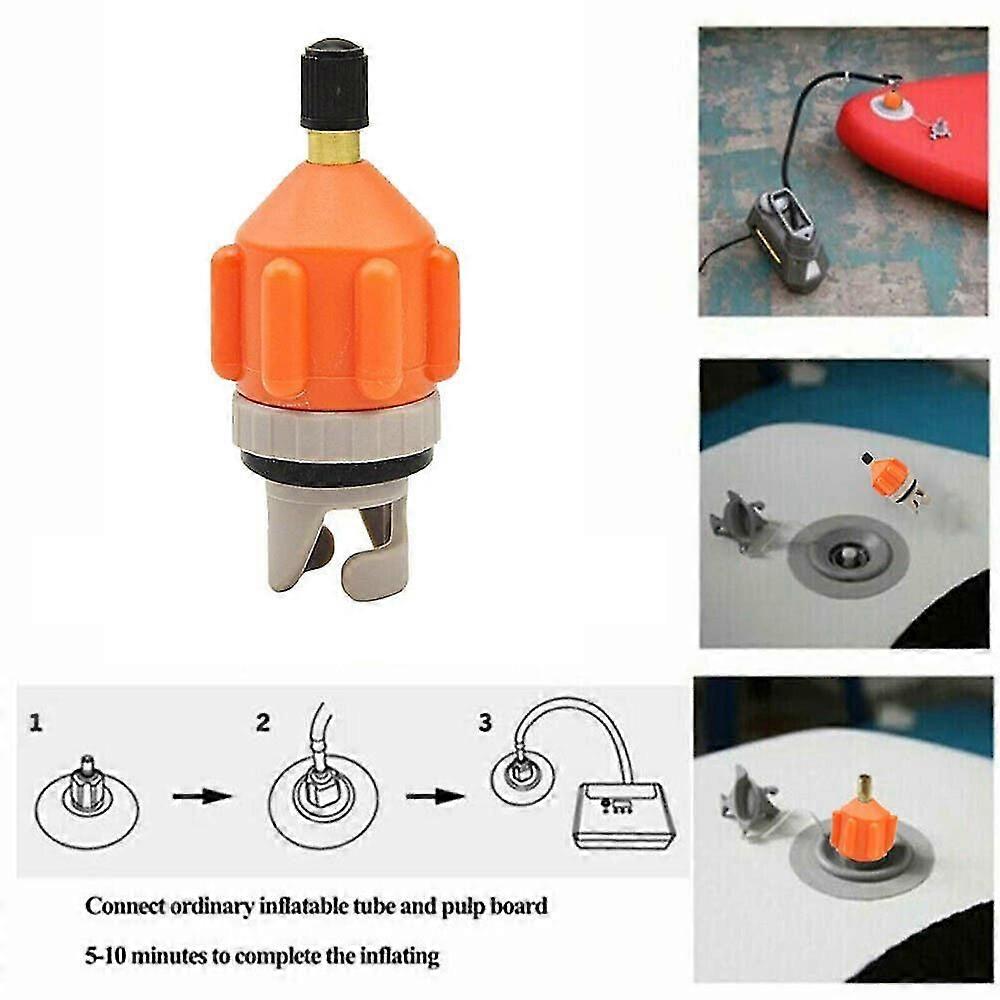 1

2

3

Connect ordinary inflatable tube and pulp board

5-10 minutes to complete the inflating