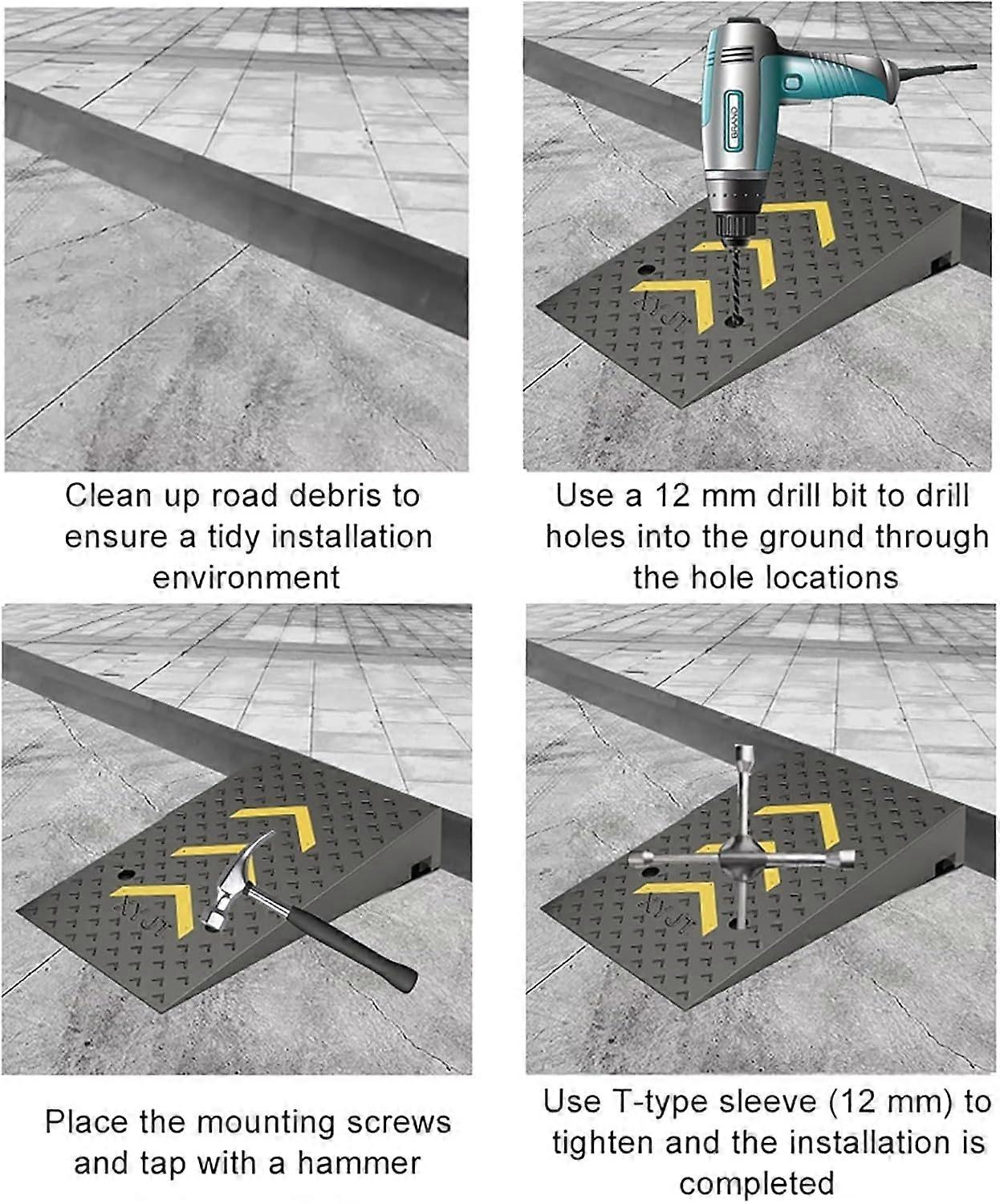 Clean up road debris to ensure a tidy installation environment

BRAND

Use a 12 mm drill bit to drill holes into the ground through the hole locations

Place the mounting screws and tap with a hammer

Use T-type sleeve (12 mm) to tighten and the installation is completed