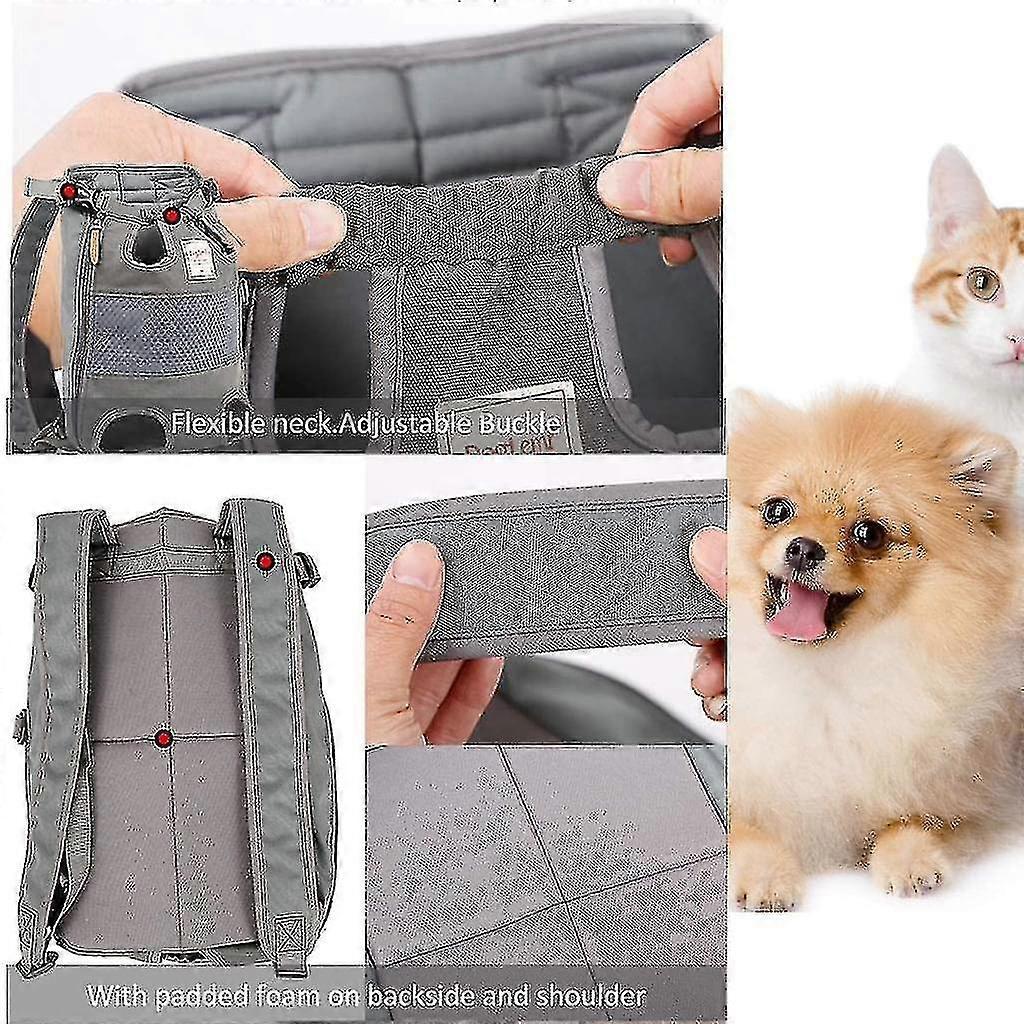 Flexible neck.Adjustable Buckle

With padded foam on backside and shoulder