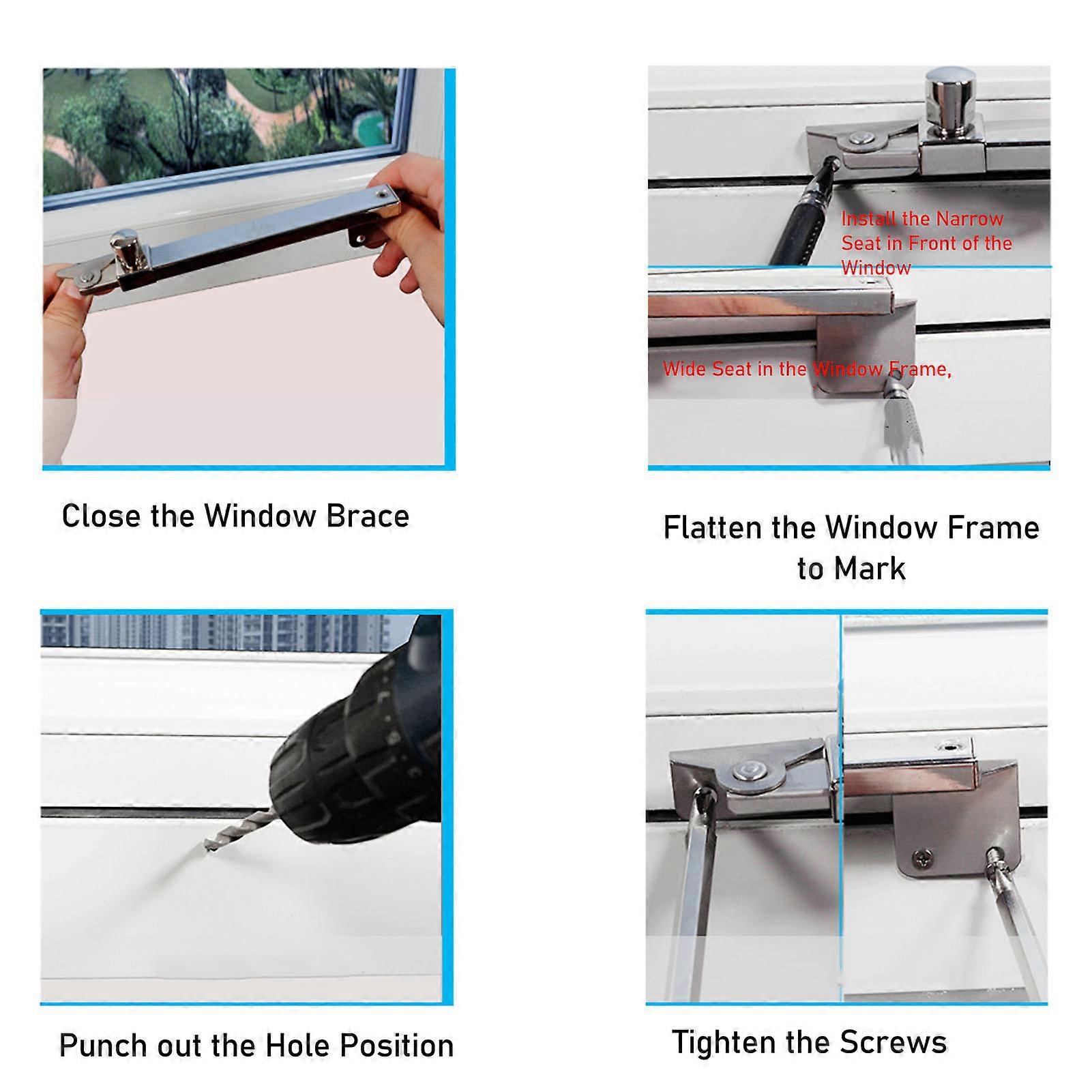 Close the Window Brace

Install the Narrow Seat in Front of the Window

Wide Seat in the Window Frame,

Flatten the Window Frame to Mark

Punch out the Hole Position

Tighten the Screws