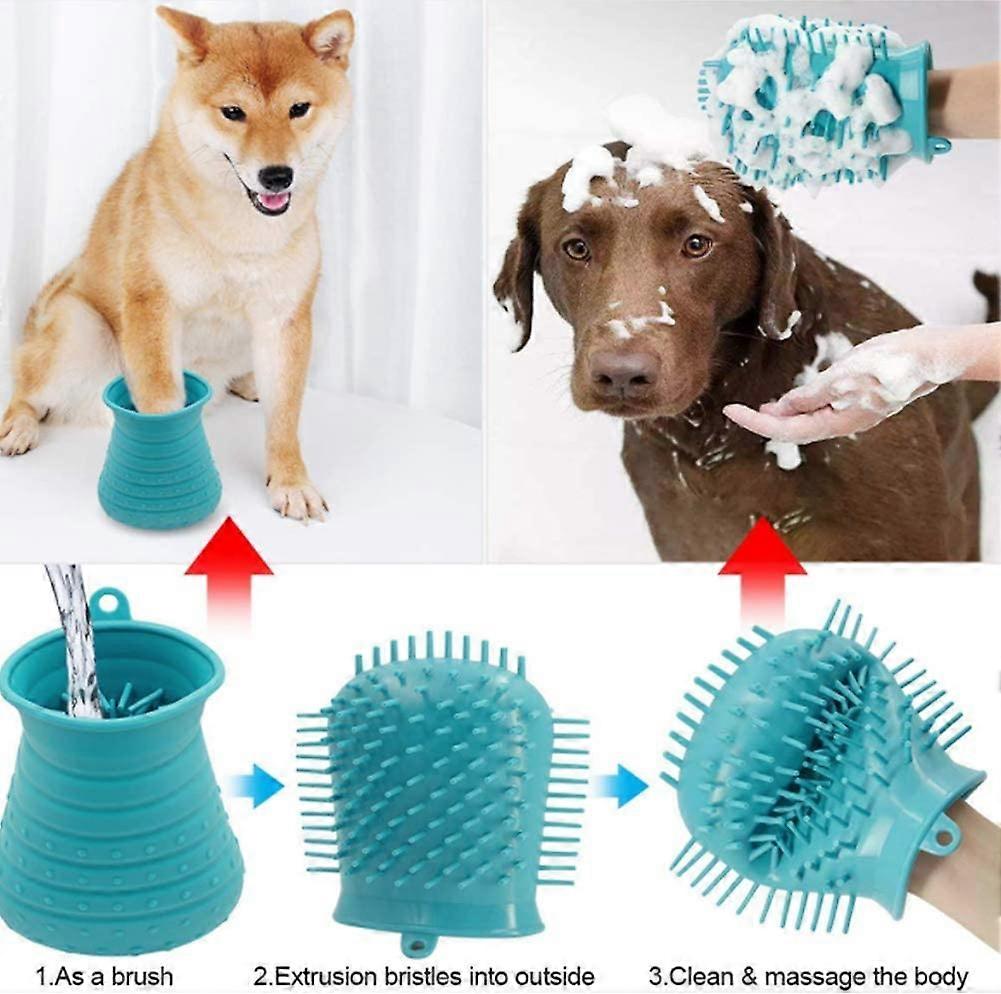 1.As a brush

2.Extrusion bristles into outside

3.Clean & massage the body