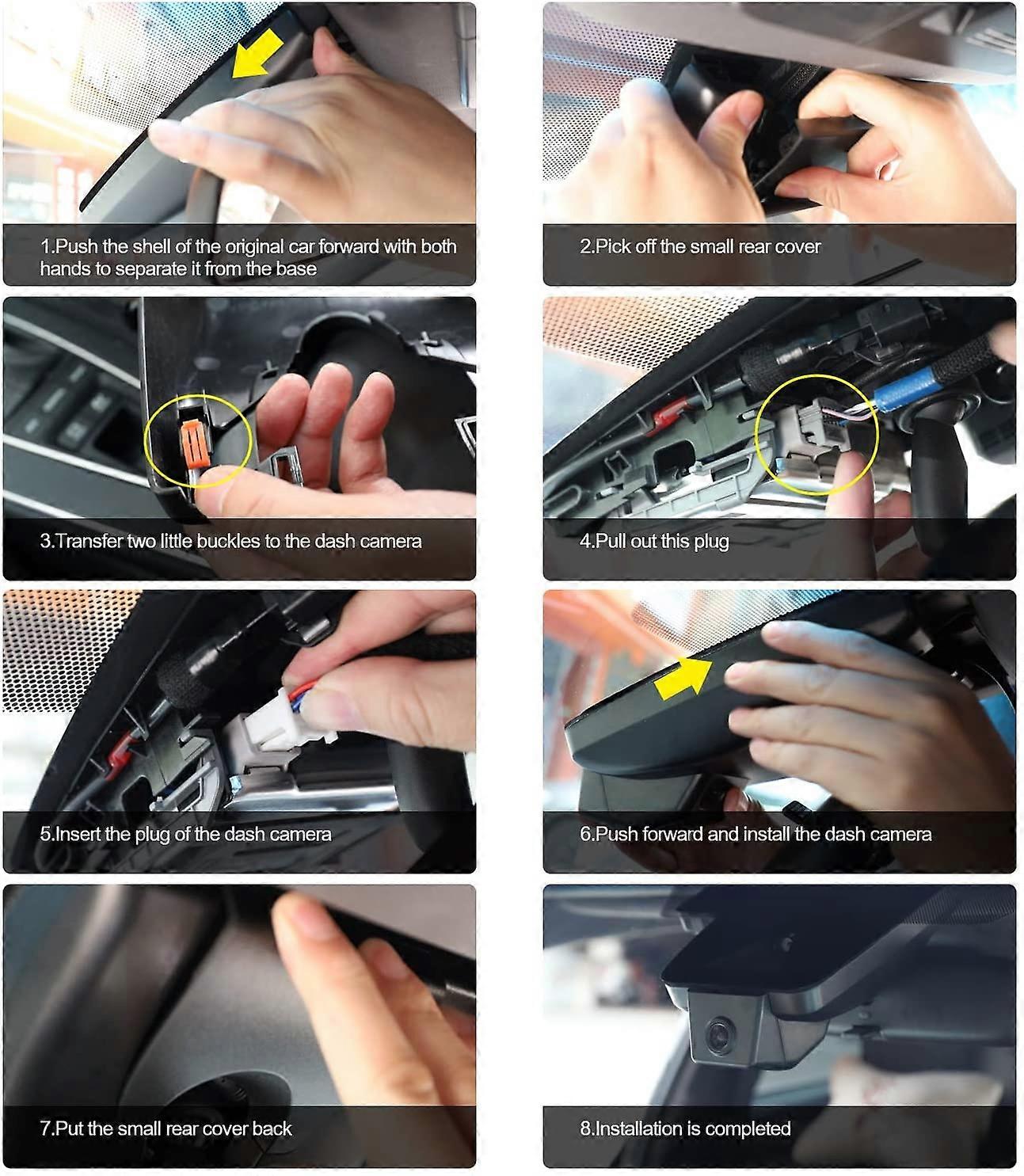 1.Push the shell of the original car forward with both hands to separate it from the base

2.Pick off the small rear cover

3.Transfer two little buckles to the dash camera

4.Pull out this plug

5.Insert the plug of the dash camera

6.Push forward and install the dash camera

7.Put the small rear cover back

8.Installation is completed