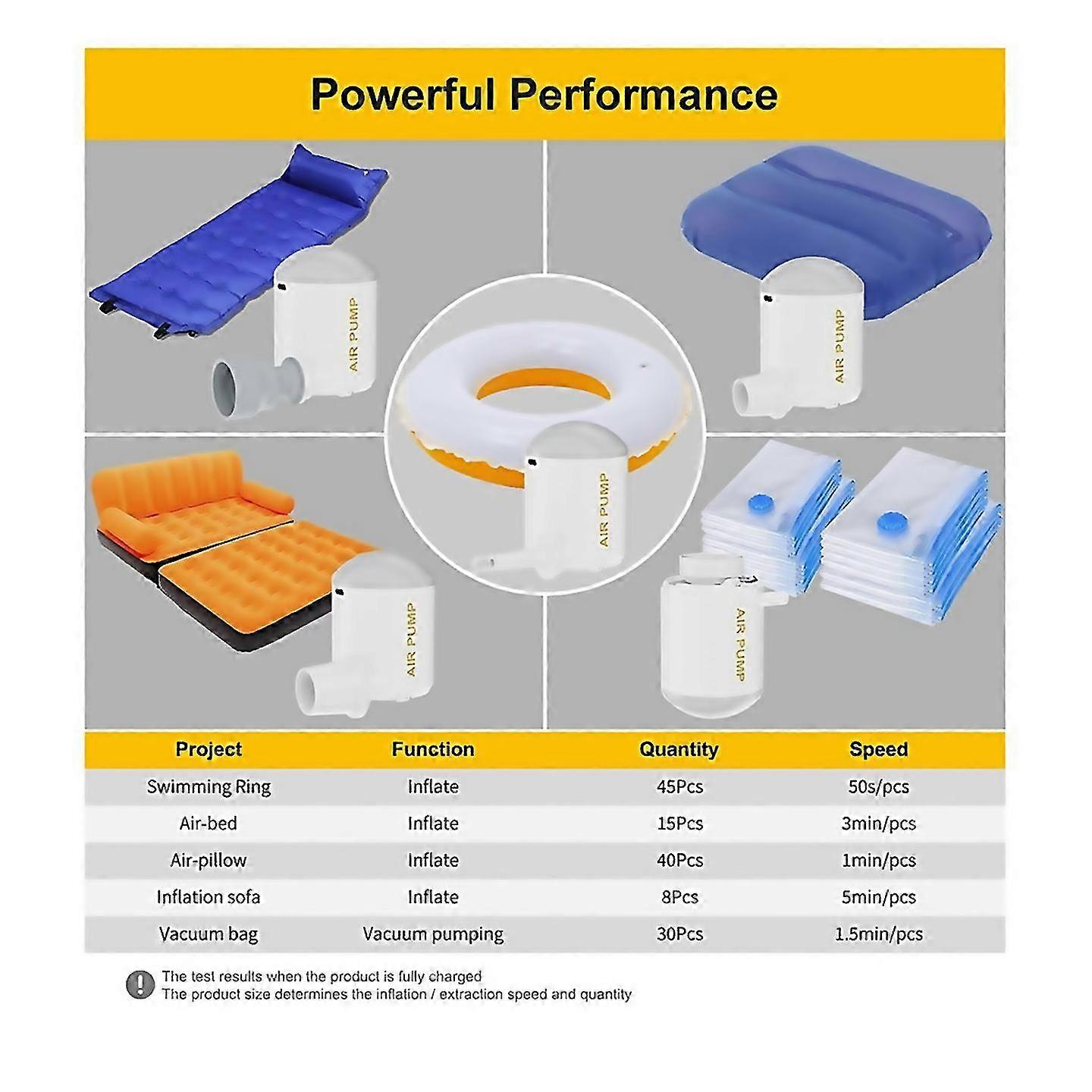 Powerful Performance

AIR PUMP

AIR PUMP

AIR PUMP

AIR PUMP

AIR PUMP

| Project | Function | Quantity | Speed |
|---|---|---|---|
| Swimming Ring | Inflate | 45Pcs | 50s/pcs |
| Air-bed | Inflate | 15Pcs | 3min/pcs |
| Air-pillow | Inflate | 40Pcs | 1min/pcs |
| Inflation sofa | Inflate | 8Pcs | 5min/pcs |
| Vacuum bag | Vacuum pumping | 30Pcs | 1.5min/pcs |

The test results when the product is fully charged
The product size determines the inflation / extraction speed and quantity