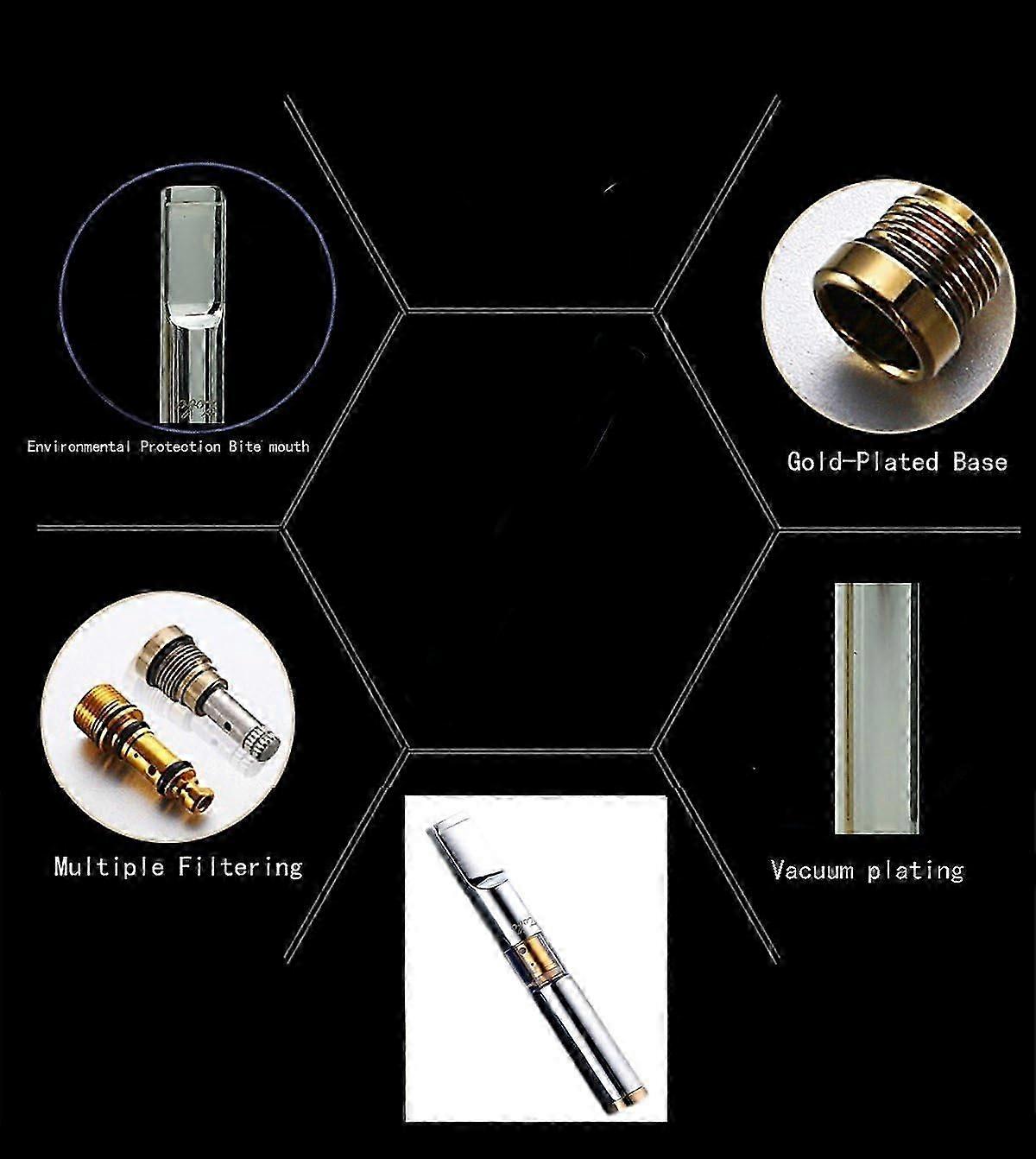 Environmental Protection Bite mouth

Gold-Plated Base

Multiple Filtering

Vacuum plating