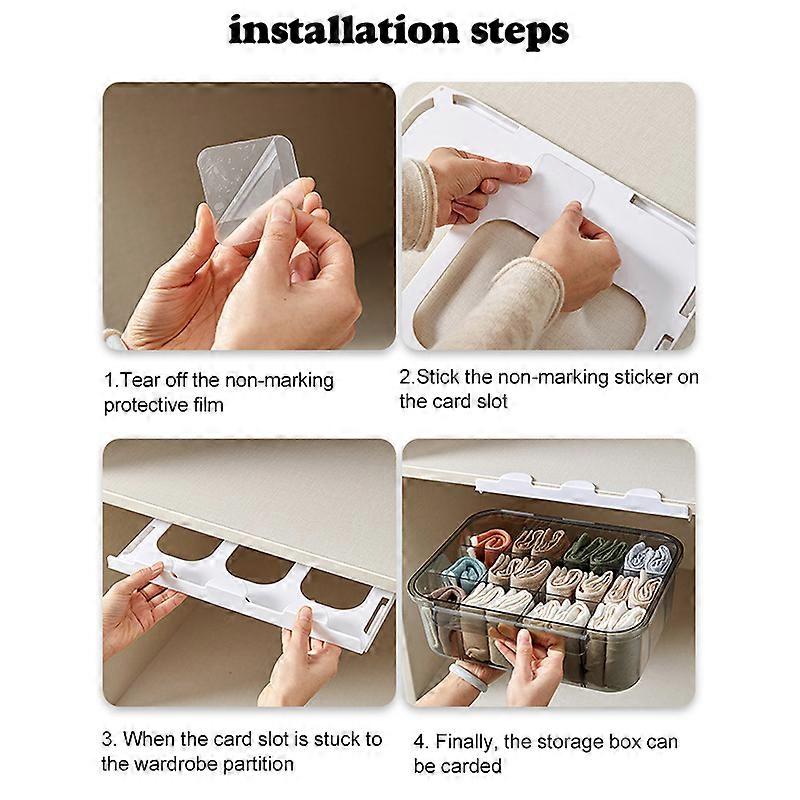 installation steps

1.Tear off the non-marking protective film

2.Stick the non-marking sticker on the card slot

3. When the card slot is stuck to the wardrobe partition

4. Finally, the storage box can be carded