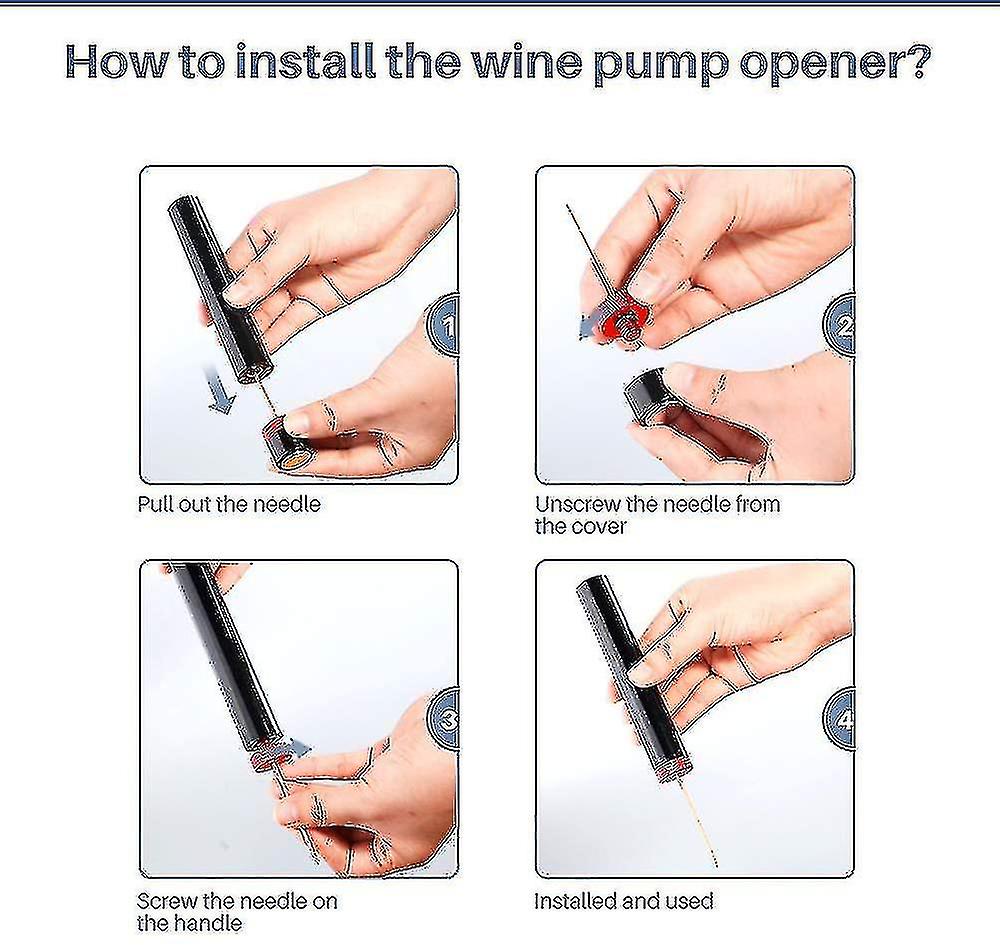 How to install the wine pump opener?

1

Pull out the needle

2

Unscrew the needle from the cover

3

Screw the needle on the handle

4

Installed and used