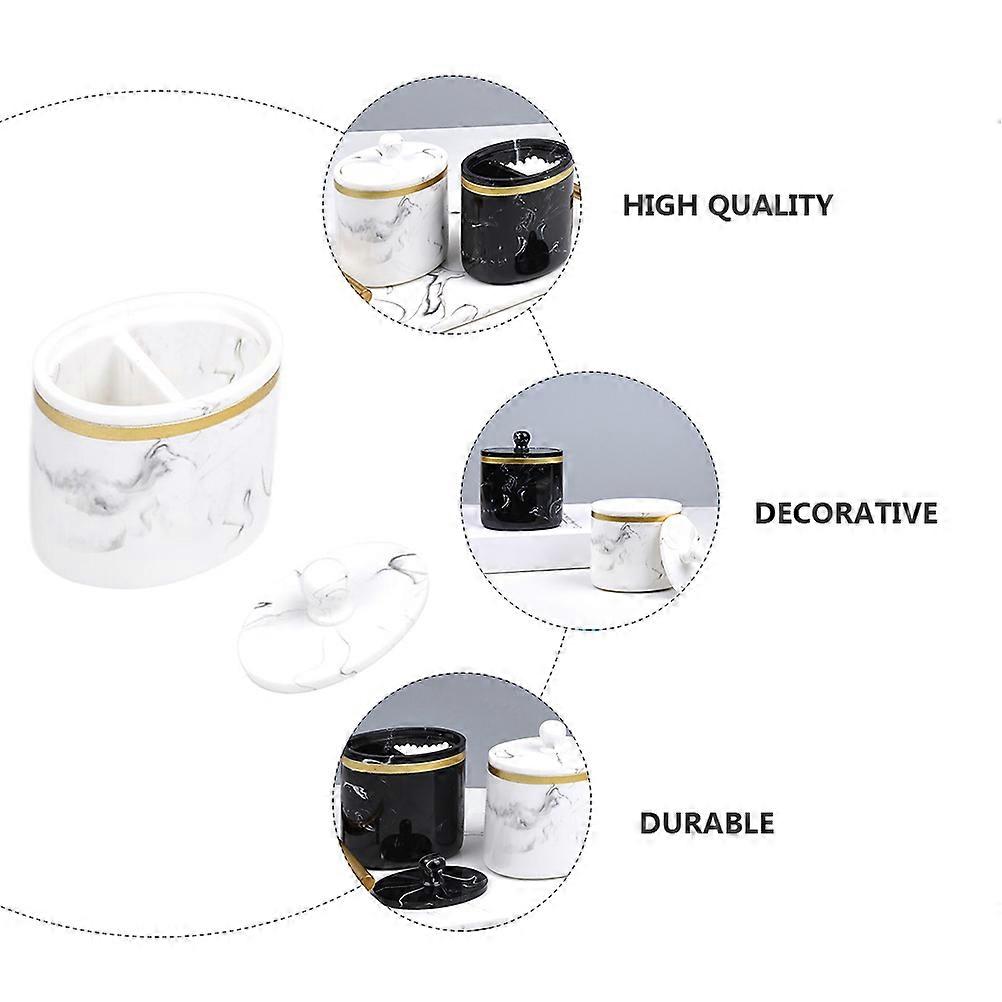 HIGH QUALITY

DECORATIVE

DURABLE