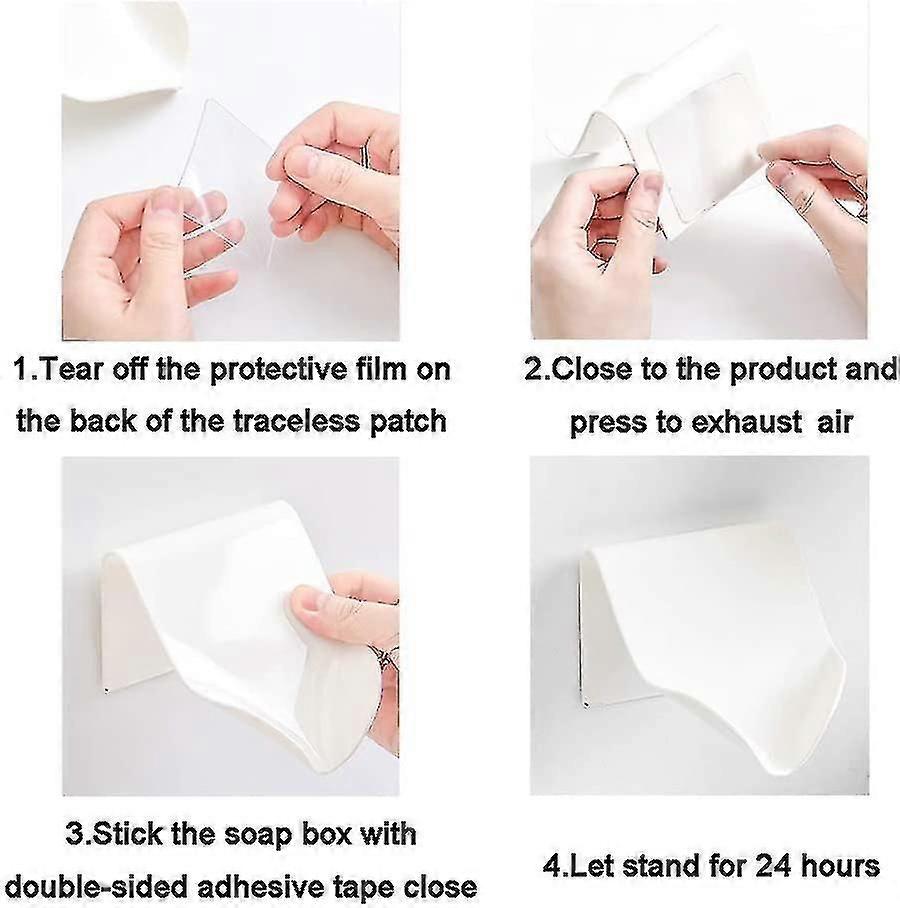 1.Tear off the protective film on the back of the traceless patch

2.Close to the product and press to exhaust air

3.Stick the soap box with double-sided adhesive tape close

4.Let stand for 24 hours