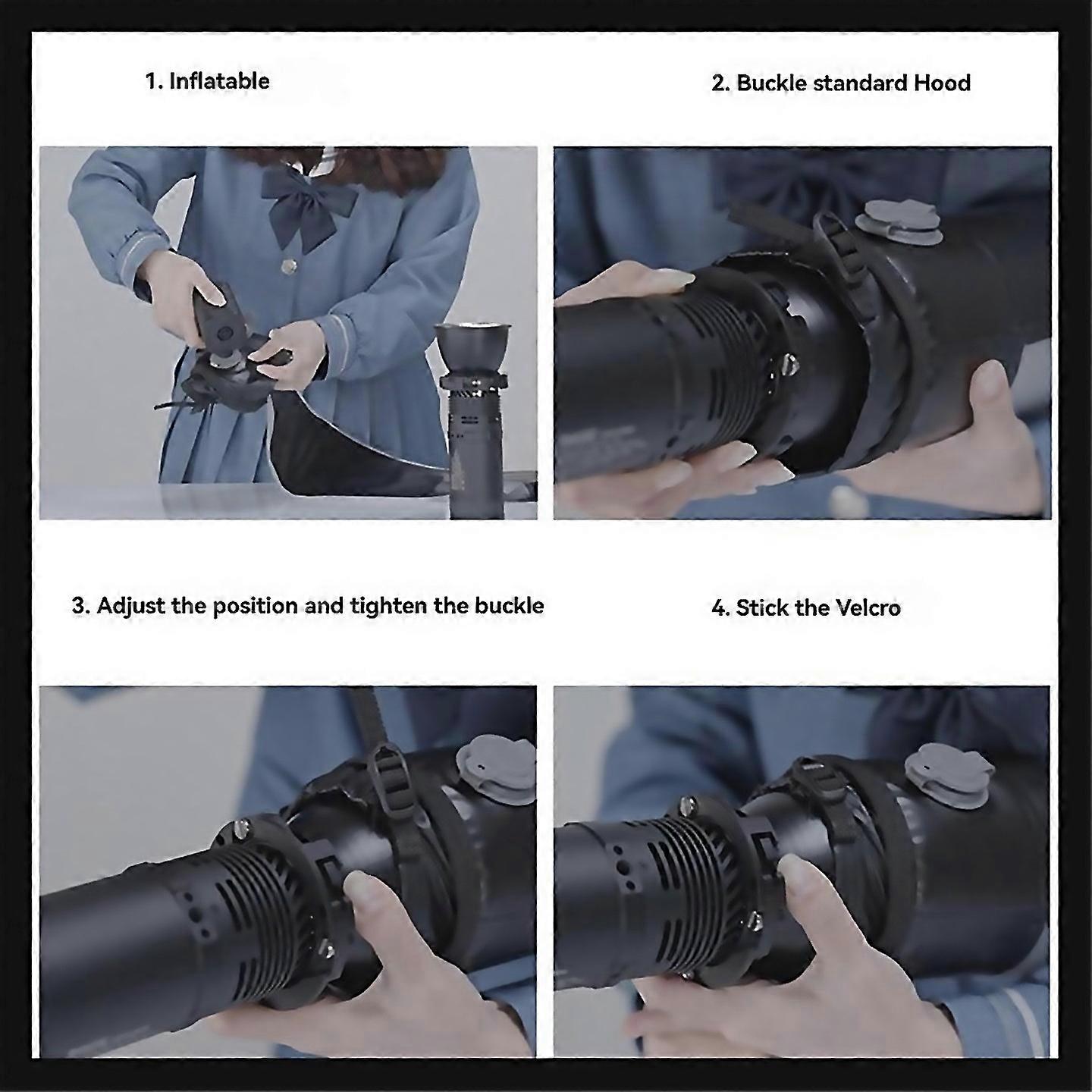 1. Inflatable

2. Buckle standard Hood

3. Adjust the position and tighten the buckle

4. Stick the Velcro