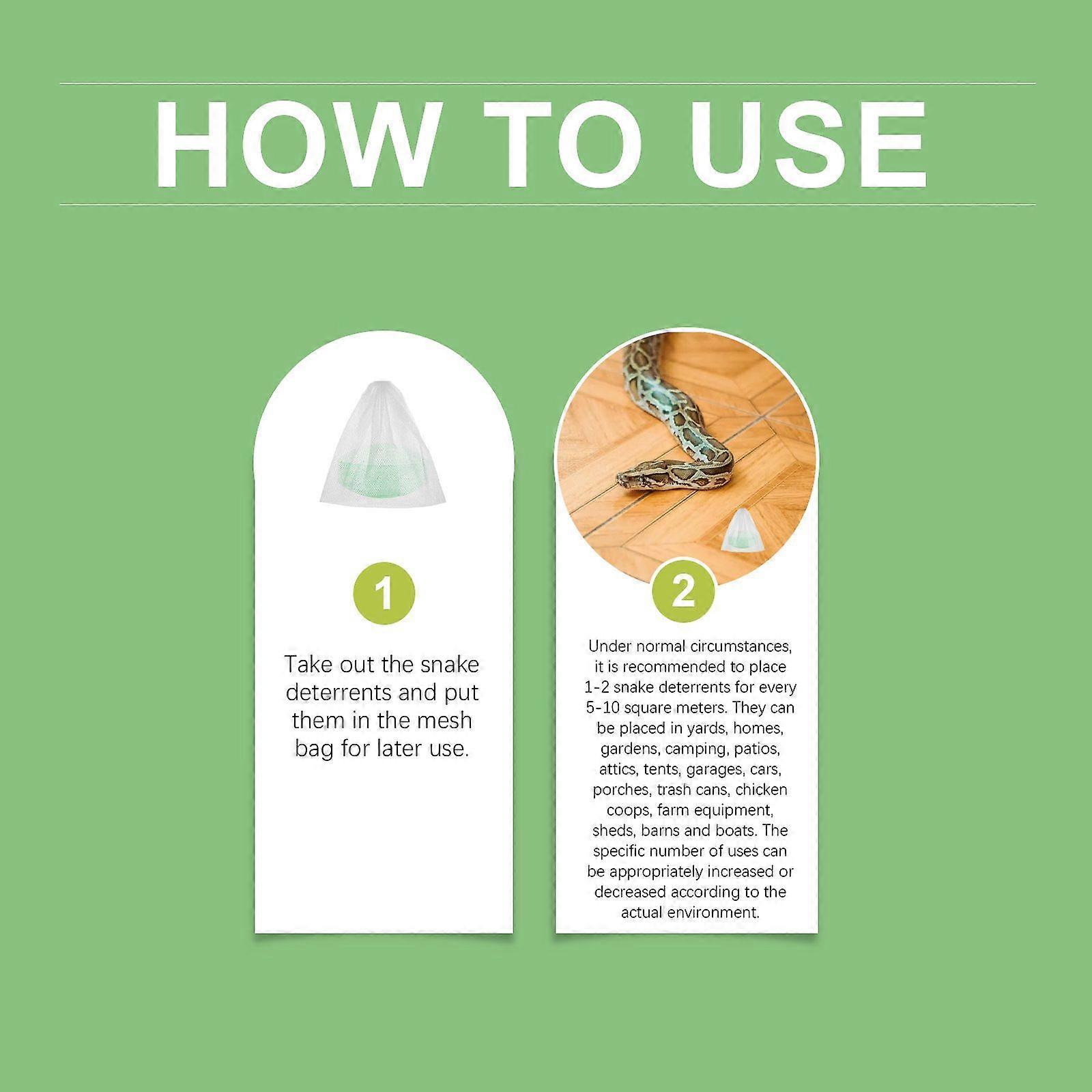 HOW TO USE

1

Take out the snake deterrents and put them in the mesh bag for later use.

2

Under normal circumstances, it is recommended to place 1-2 snake deterrents for every 5-10 square meters. They can be placed in yards, homes, gardens, camping, patios, attics, tents, garages, cars, porches, trash cans, chicken coops, farm equipment, sheds, barns and boats. The specific number of uses can be appropriately increased or decreased according to the actual environment.