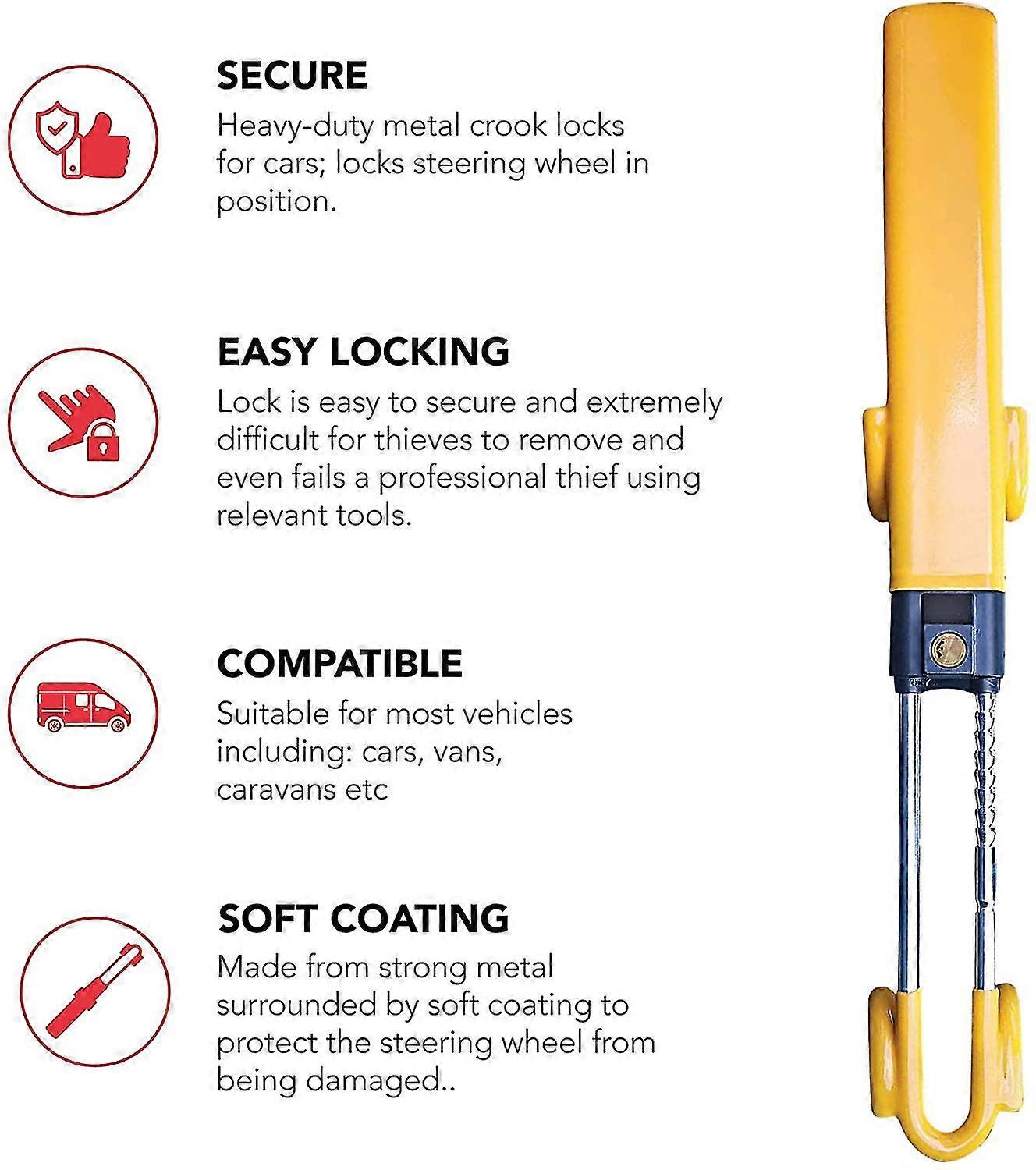 SECURE
Heavy-duty metal crook locks for cars; locks steering wheel in position.

EASY LOCKING
Lock is easy to secure and extremely difficult for thieves to remove and even fails a professional thief using relevant tools.

COMPATIBLE
Suitable for most vehicles including: cars, vans, caravans etc

SOFT COATING
Made from strong metal surrounded by soft coating to protect the steering wheel from being damaged..