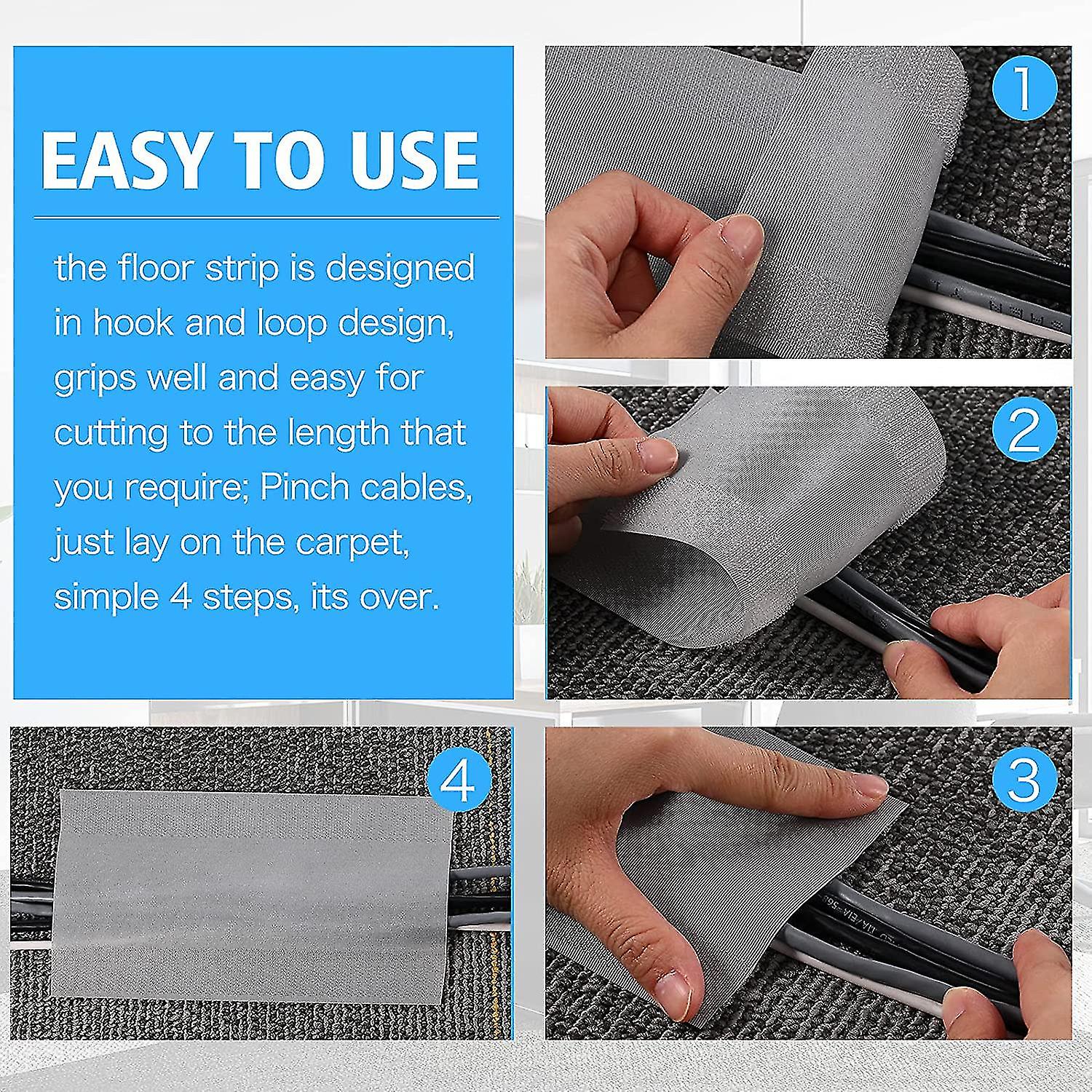 EASY TO USE

the floor strip is designed in hook and loop design, grips well and easy for cutting to the length that you require; Pinch cables, just lay on the carpet, simple 4 steps, its over.

1

2

4

3