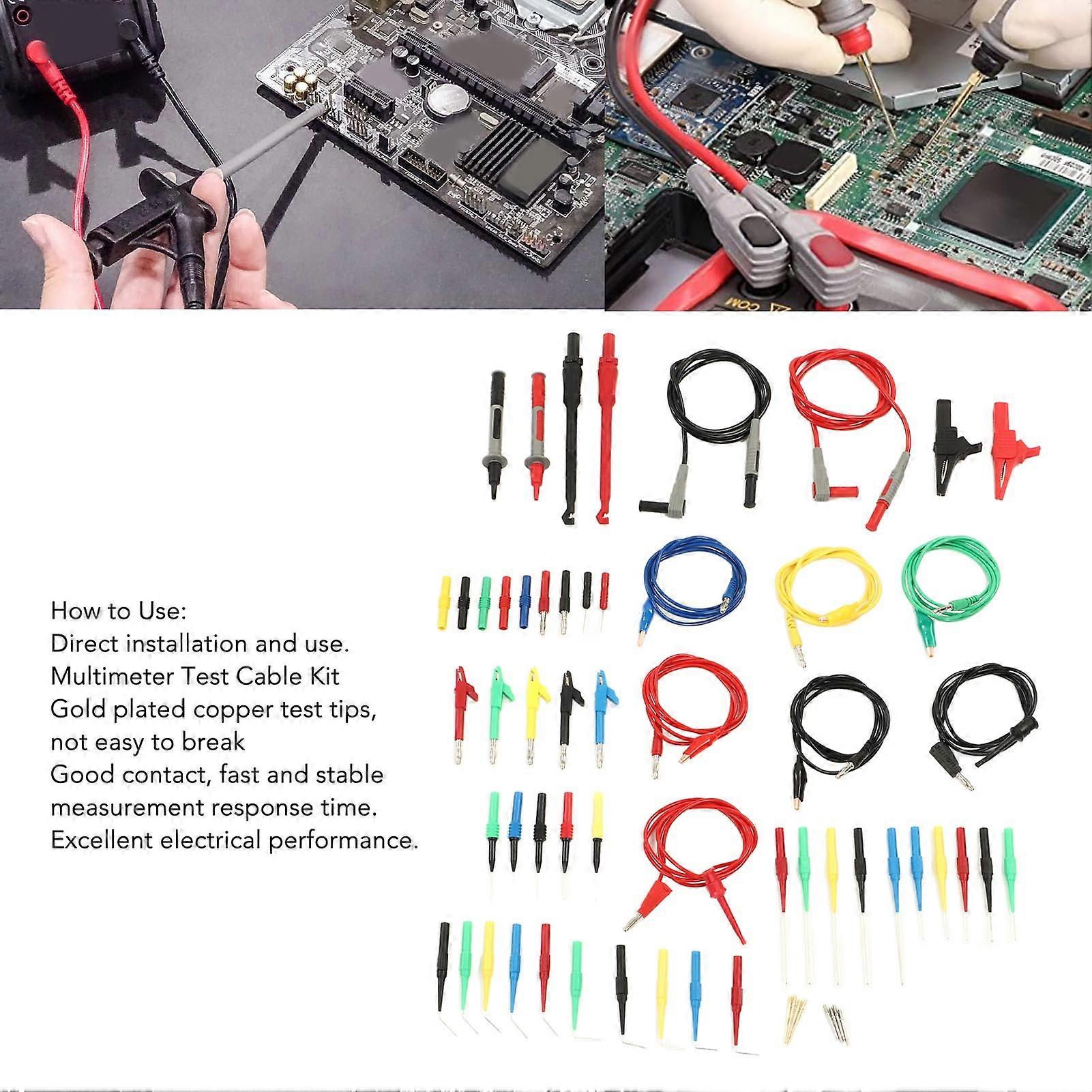 COM

How to Use:
Direct installation and use.
Multimeter Test Cable Kit
Gold plated copper test tips, not easy to break
Good contact, fast and stable measurement response time.
Excellent electrical performance.