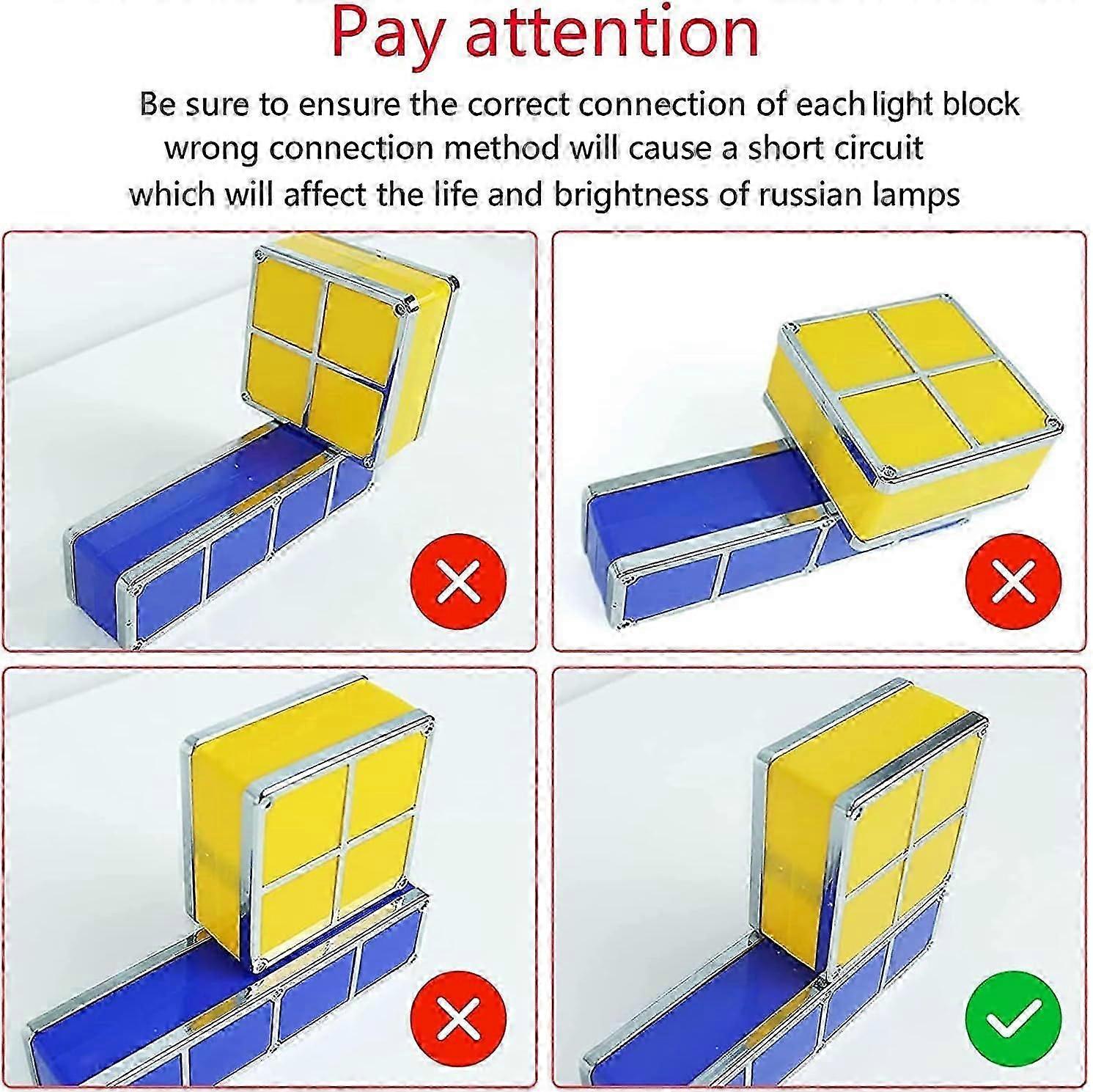 Pay attention

Be sure to ensure the correct connection of each light block wrong connection method will cause a short circuit which will affect the life and brightness of russian lamps