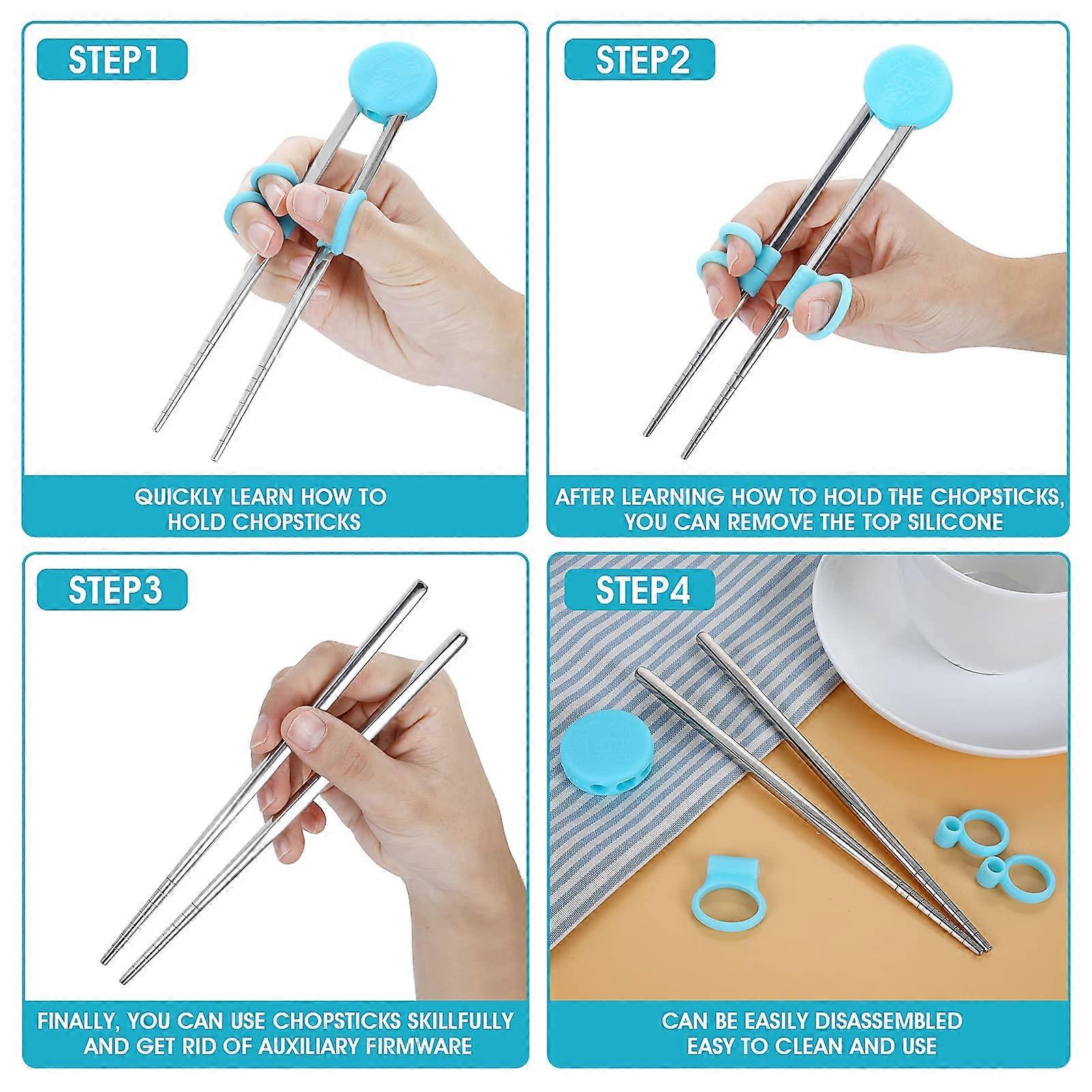 STEP1

QUICKLY LEARN HOW TO HOLD CHOPSTICKS

STEP2

AFTER LEARNING HOW TO HOLD THE CHOPSTICKS, YOU CAN REMOVE THE TOP SILICONE

STEP3

FINALLY, YOU CAN USE CHOPSTICKS SKILLFULLY AND GET RID OF AUXILIARY FIRMWARE

STEP4

CAN BE EASILY DISASSEMBLED EASY TO CLEAN AND USE