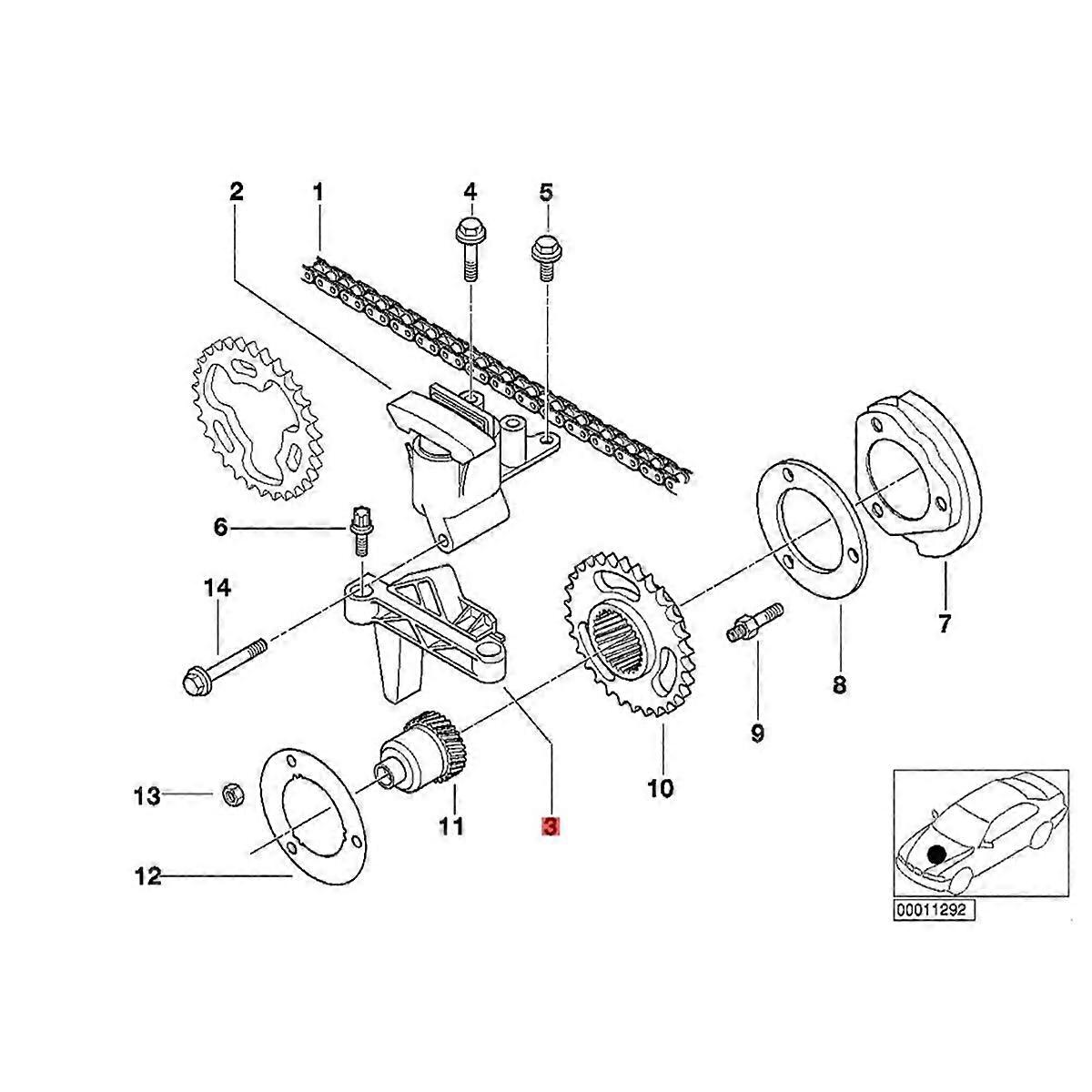 2
1
4
5
6
14
7
8
9
10
13
11
3
12
00011292