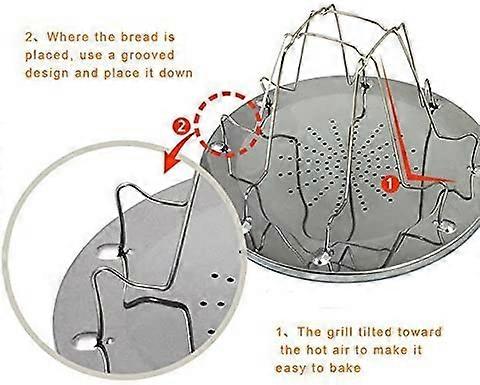 2、Where the bread is placed, use a grooved design and place it down

2

1

1、The grill tilted toward the hot air to make it easy to bake