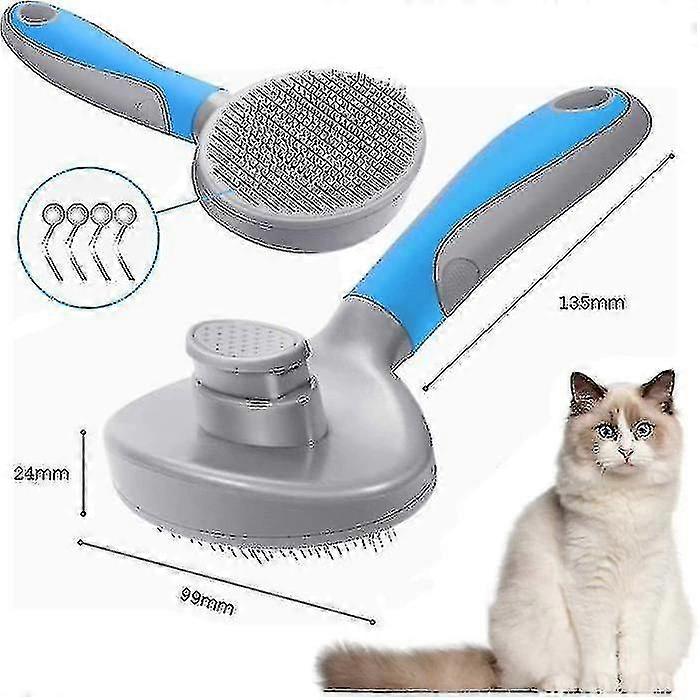 135mm

24mm

99mm