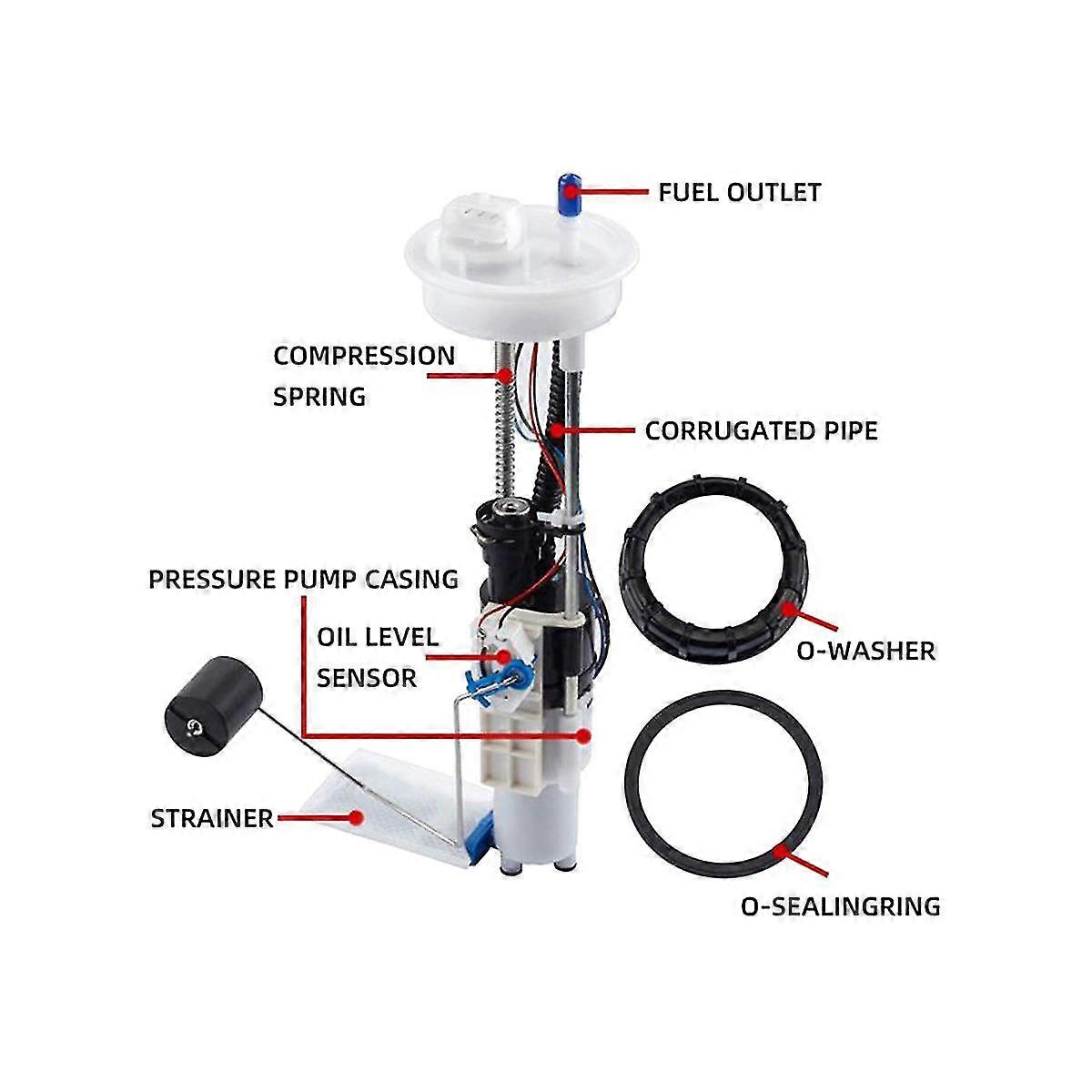 FUEL OUTLET

COMPRESSION SPRING

CORRUGATED PIPE

PRESSURE PUMP CASING

OIL LEVEL SENSOR

O-WASHER

STRAINER

O-SEALINGRING