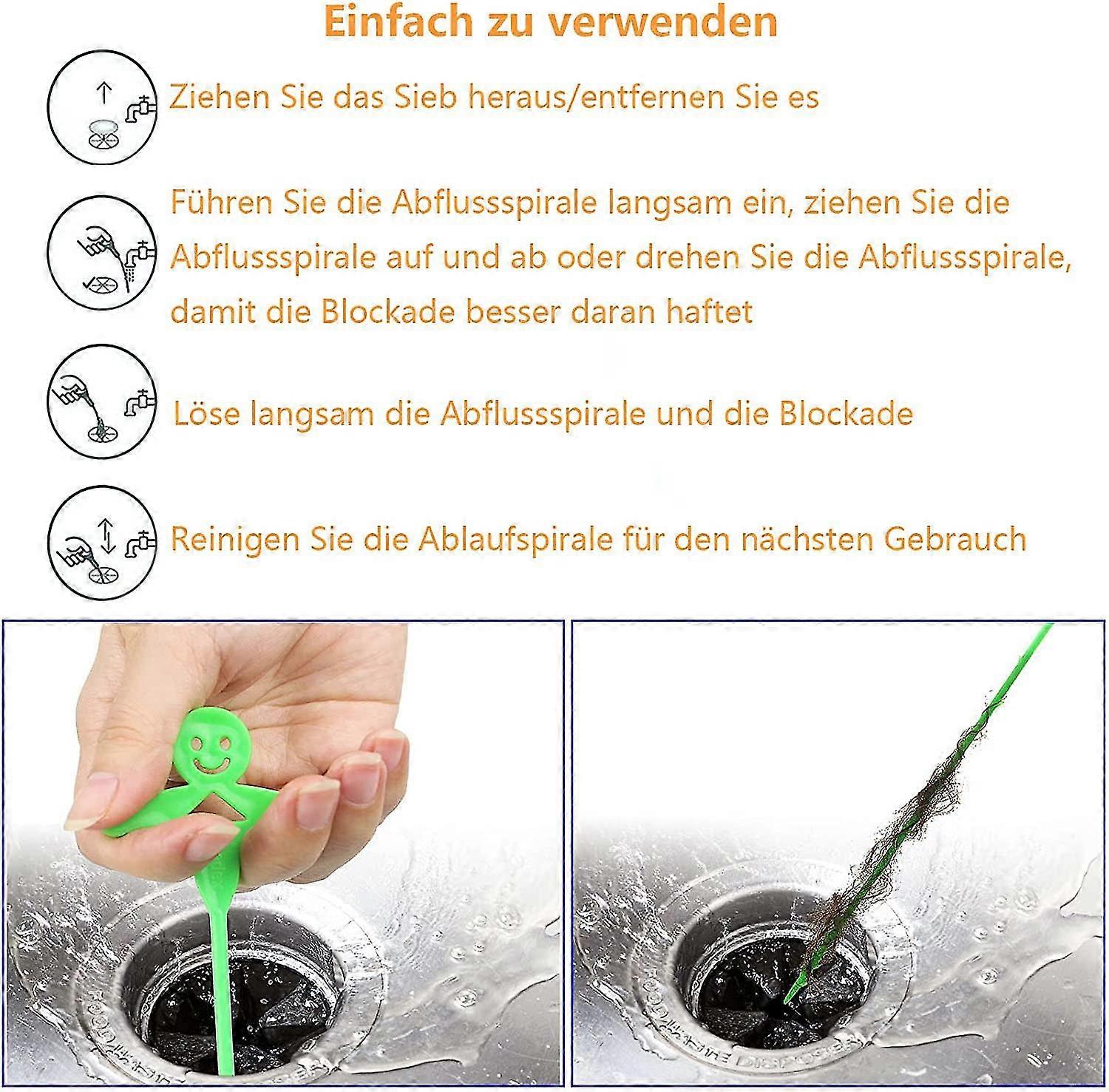 Einfach zu verwenden

Ziehen Sie das Sieb heraus/entfernen Sie es

Führen Sie die Abflussspirale langsam ein, ziehen Sie die Abflussspirale auf und ab oder drehen Sie die Abflussspirale, damit die Blockade besser daran haftet

Löse langsam die Abflussspirale und die Blockade

Reinigen Sie die Ablaufspirale für den nächsten Gebrauch