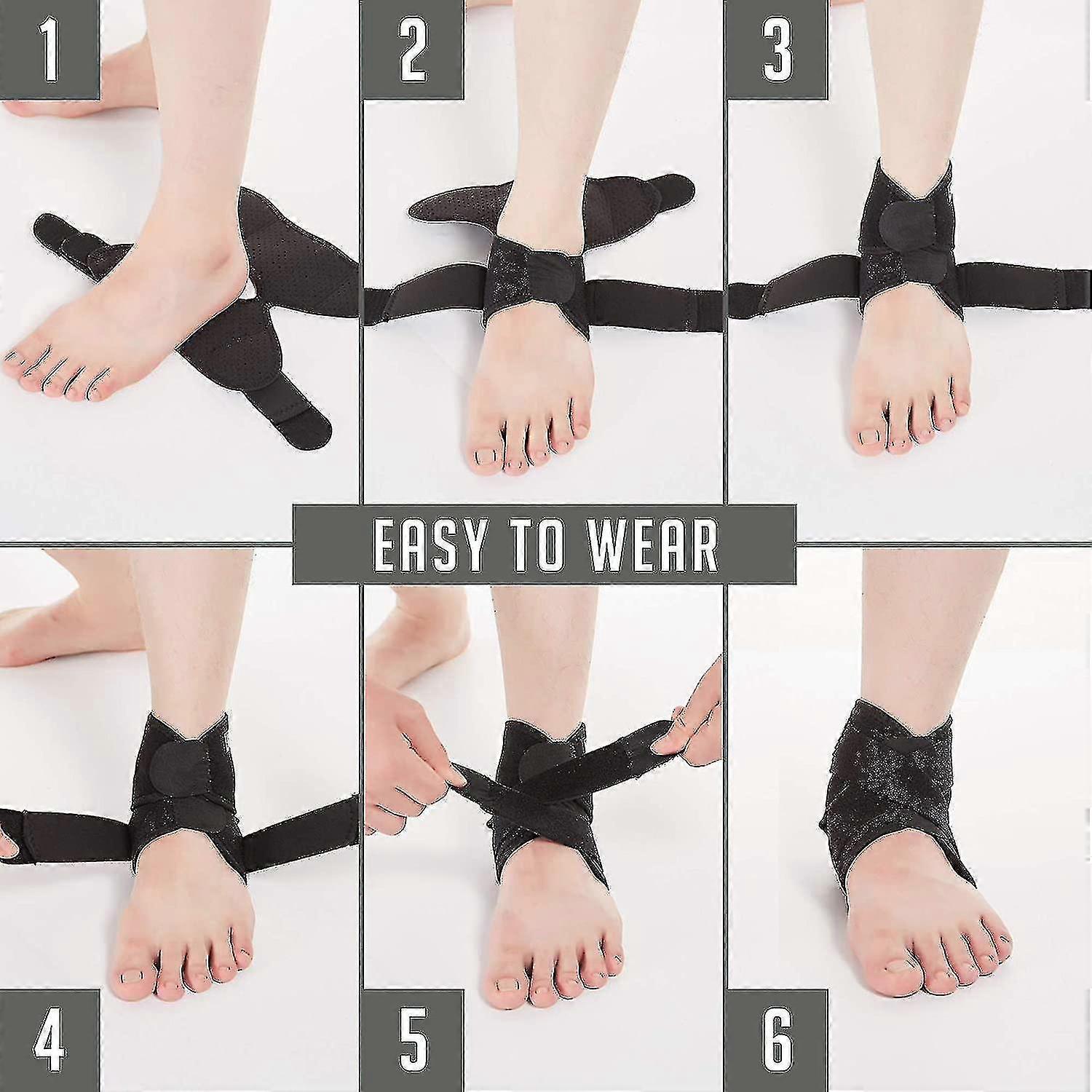 1

2

3

EASY TO WEAR

4

5

6