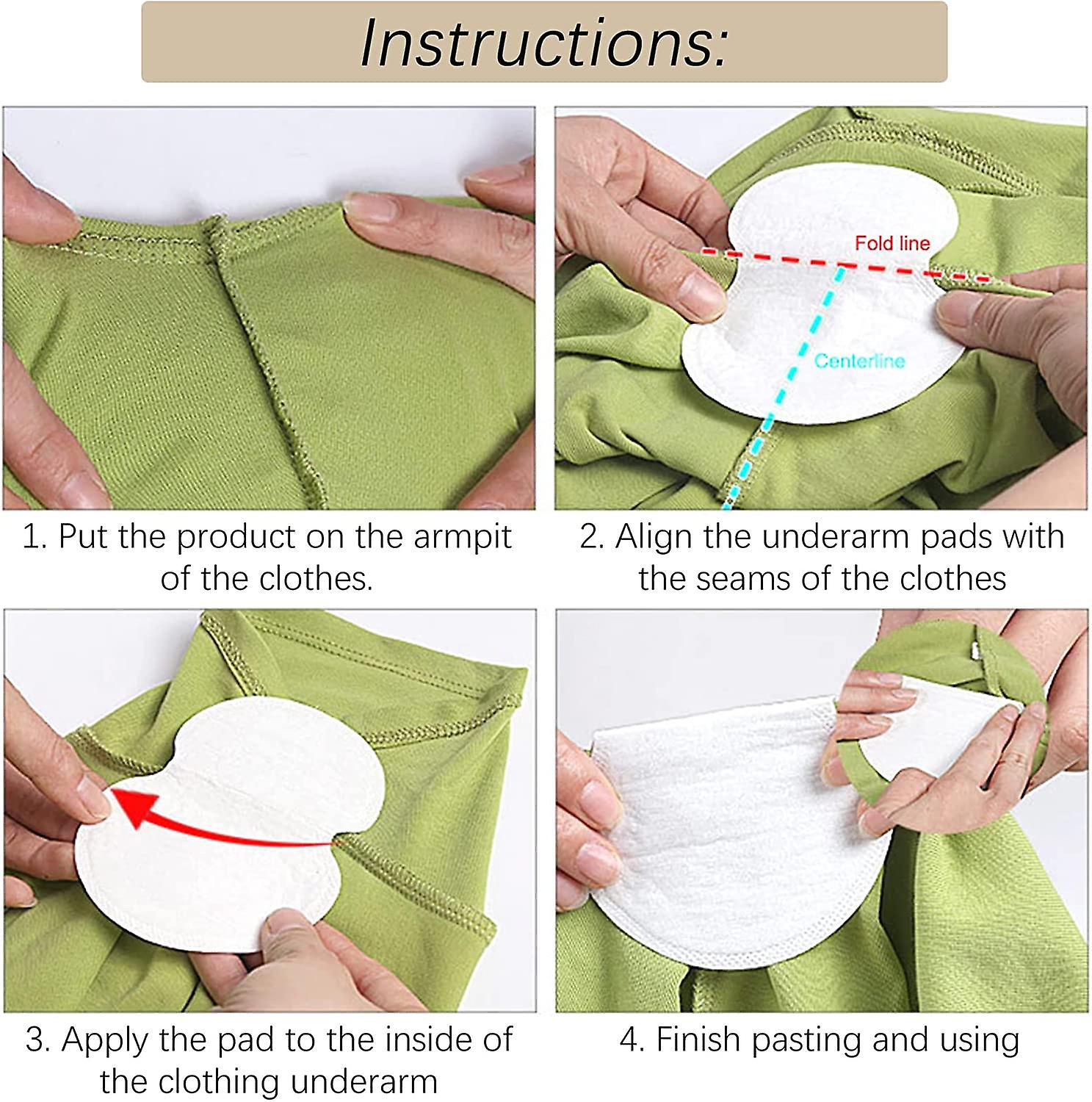 Instructions:

1. Put the product on the armpit of the clothes.

Fold line

Centerline

2. Align the underarm pads with the seams of the clothes

3. Apply the pad to the inside of the clothing underarm

4. Finish pasting and using