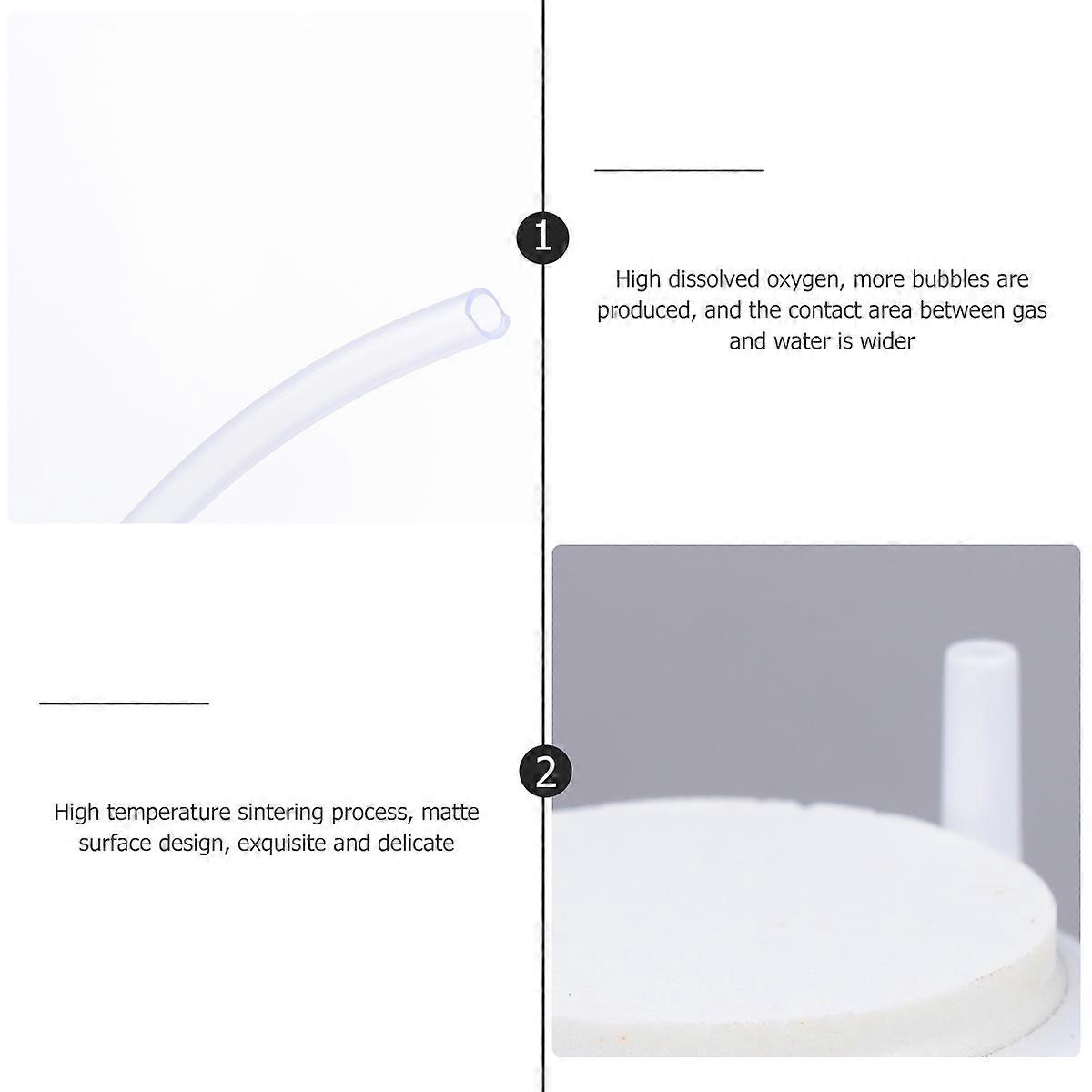 1

High dissolved oxygen, more bubbles are produced, and the contact area between gas and water is wider

2

High temperature sintering process, matte surface design, exquisite and delicate