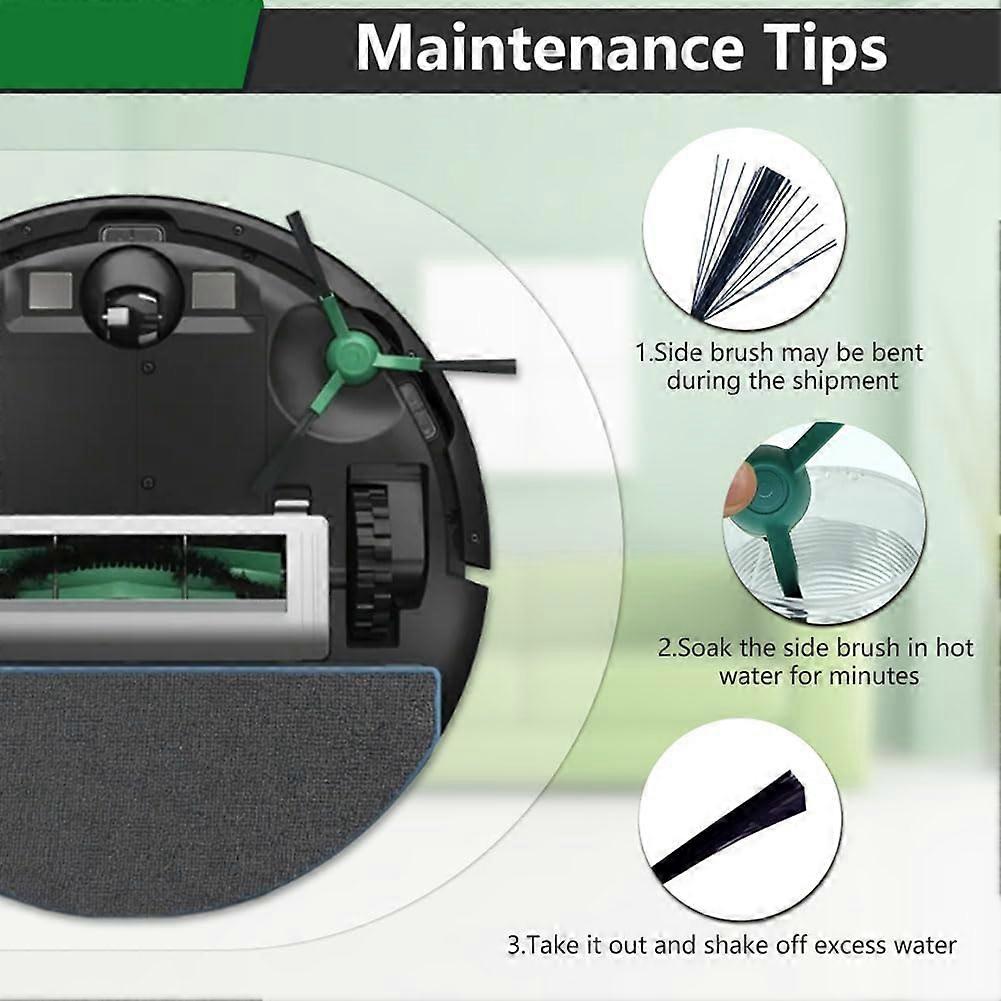 Maintenance Tips

1.Side brush may be bent during the shipment

2.Soak the side brush in hot water for minutes

3.Take it out and shake off excess water