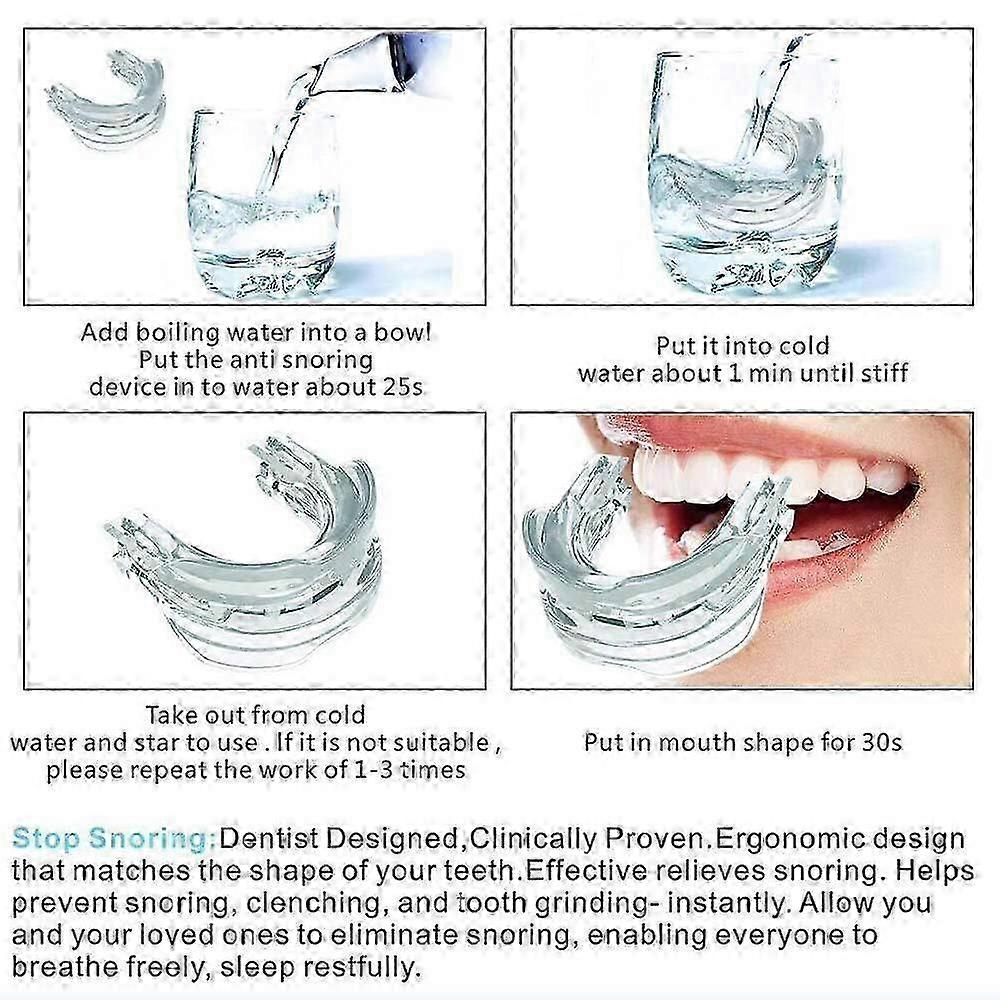 Add boiling water into a bowl
Put the anti snoring
device in to water about 25s

Put it into cold
water about 1 min until stiff

Take out from cold
water and star to use . If it is not suitable ,
please repeat the work of 1-3 times

Put in mouth shape for 30s

Stop Snoring:Dentist Designed,Clinically Proven.Ergonomic design that matches the shape of your teeth.Effective relieves snoring. Helps prevent snoring, clenching, and tooth grinding- instantly. Allow you and your loved ones to eliminate snoring, enabling everyone to breathe freely, sleep restfully.