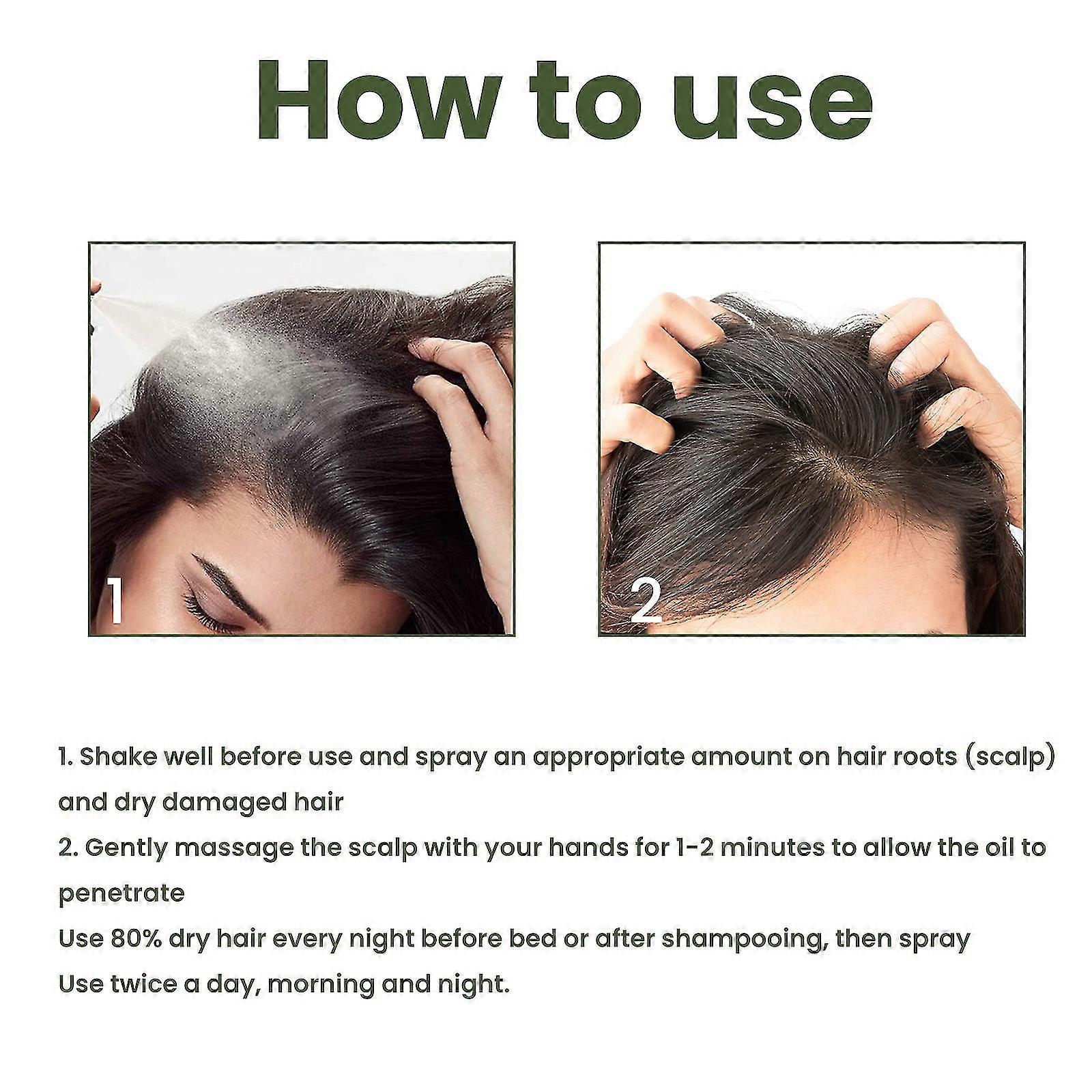 How to use

1

2

1. Shake well before use and spray an appropriate amount on hair roots (scalp) and dry damaged hair
2. Gently massage the scalp with your hands for 1-2 minutes to allow the oil to penetrate
Use 80% dry hair every night before bed or after shampooing, then spray
Use twice a day, morning and night.