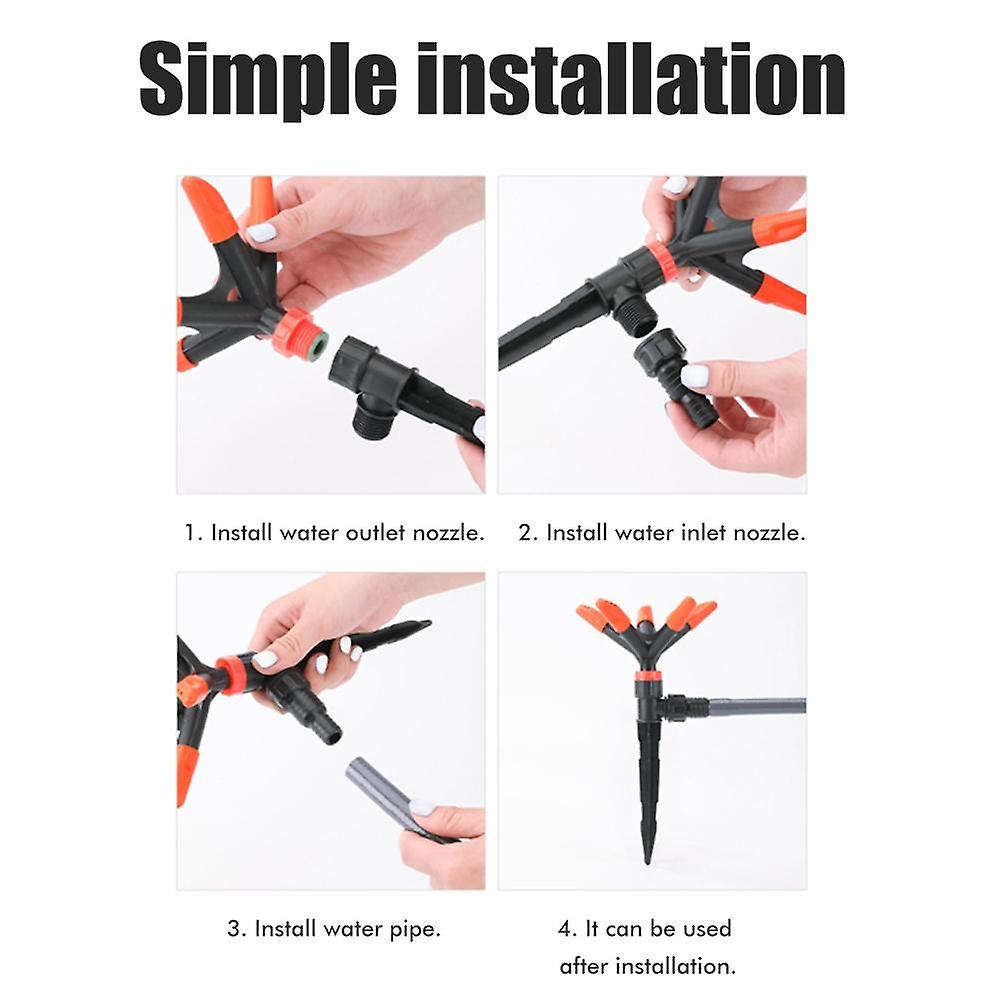 Simple installation

1. Install water outlet nozzle.

2. Install water inlet nozzle.

3. Install water pipe.

4. It can be used after installation.