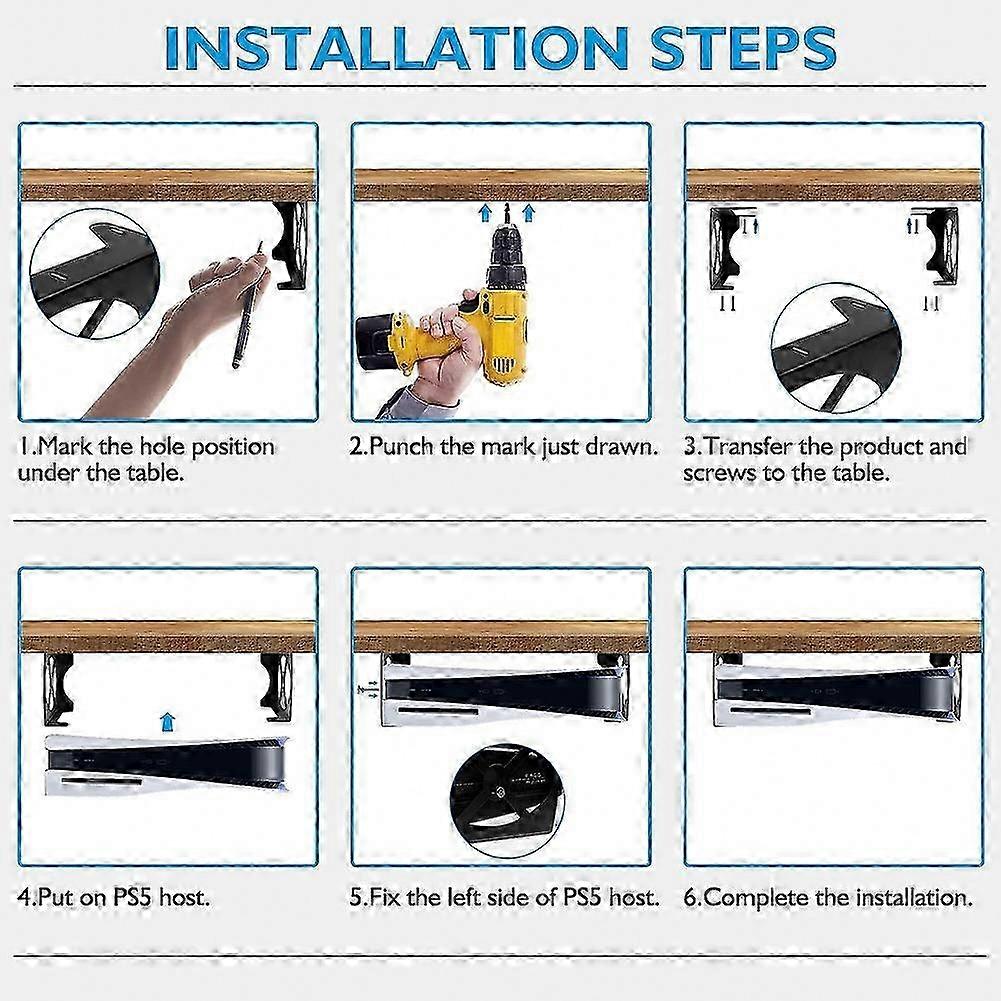 INSTALLATION STEPS

1.Mark the hole position under the table.

2.Punch the mark just drawn.

3.Transfer the product and screws to the table.

4.Put on PS5 host.

5.Fix the left side of PS5 host.

6.Complete the installation.