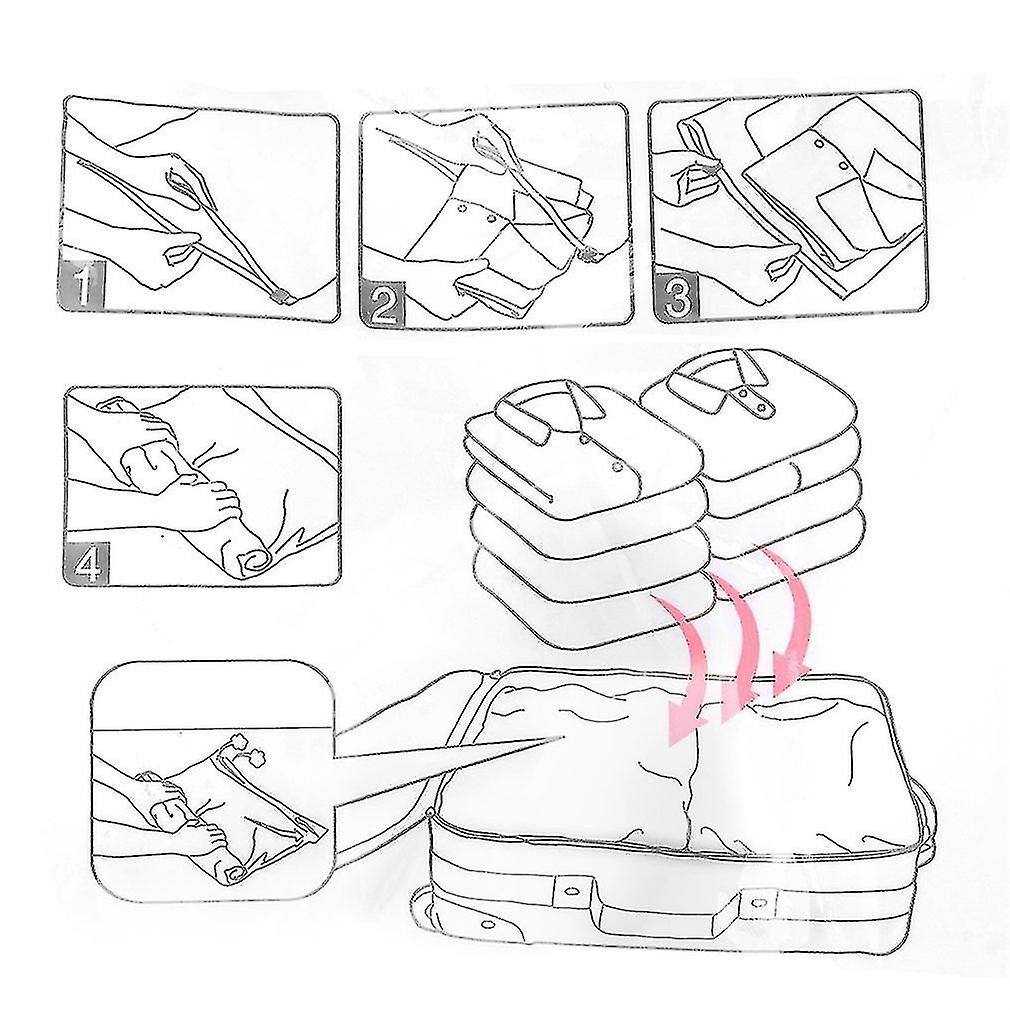 1

2

3

4